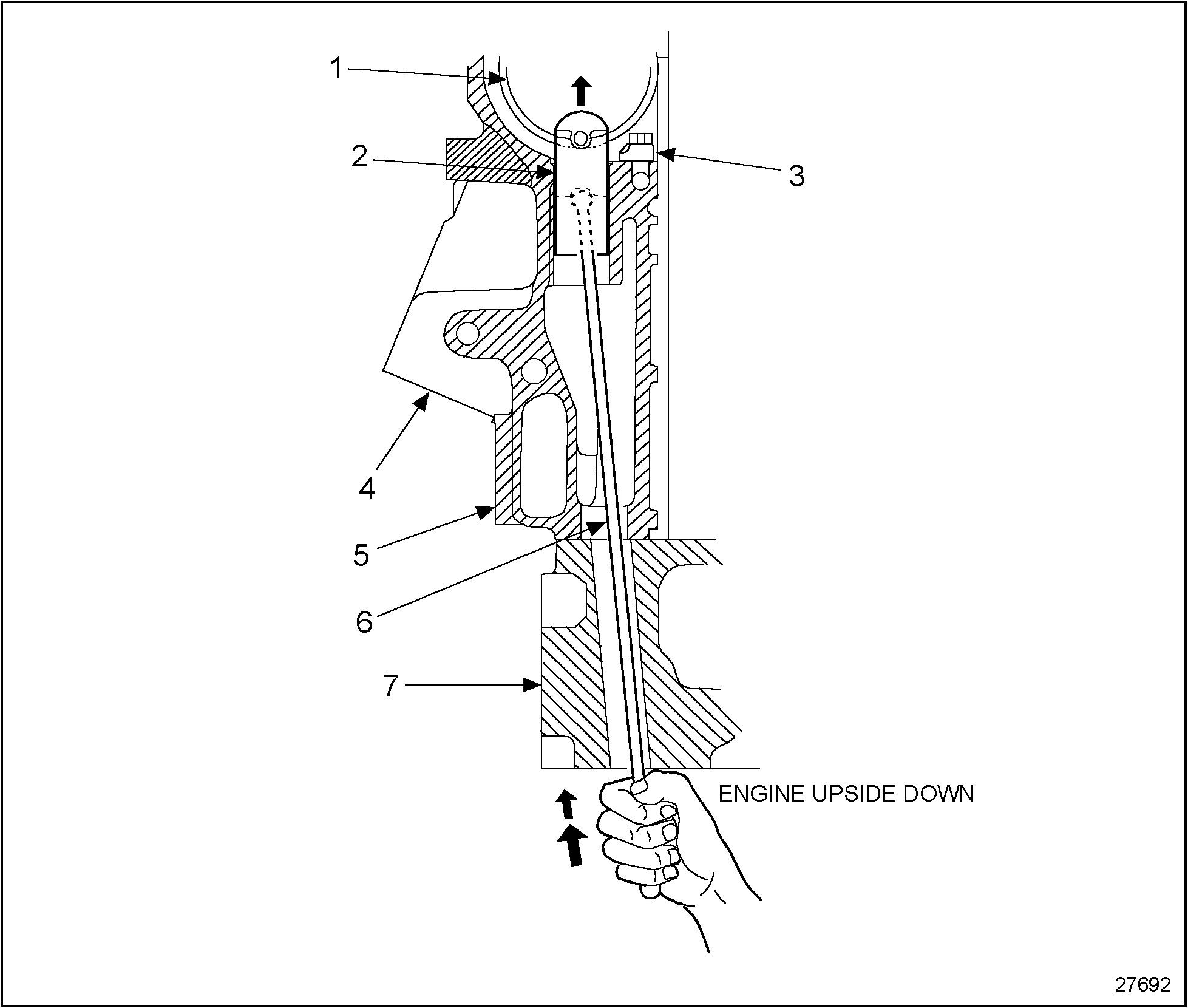 1
2
3
4
5
6
7
ENGINE UPSIDE DOWN
27692