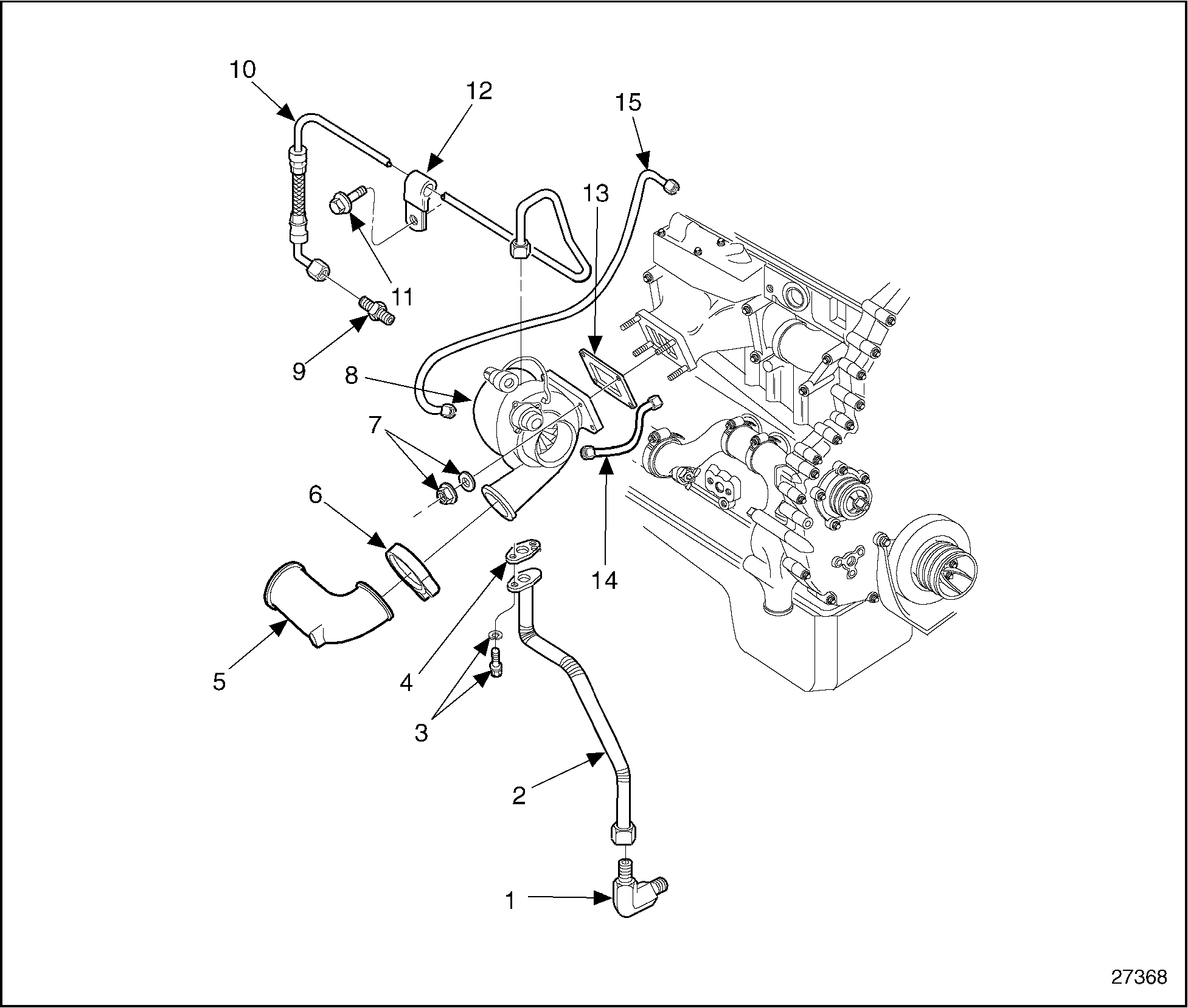 10
12
15
13
11
9
8
7
6
14
5
4
3
2
1
27368