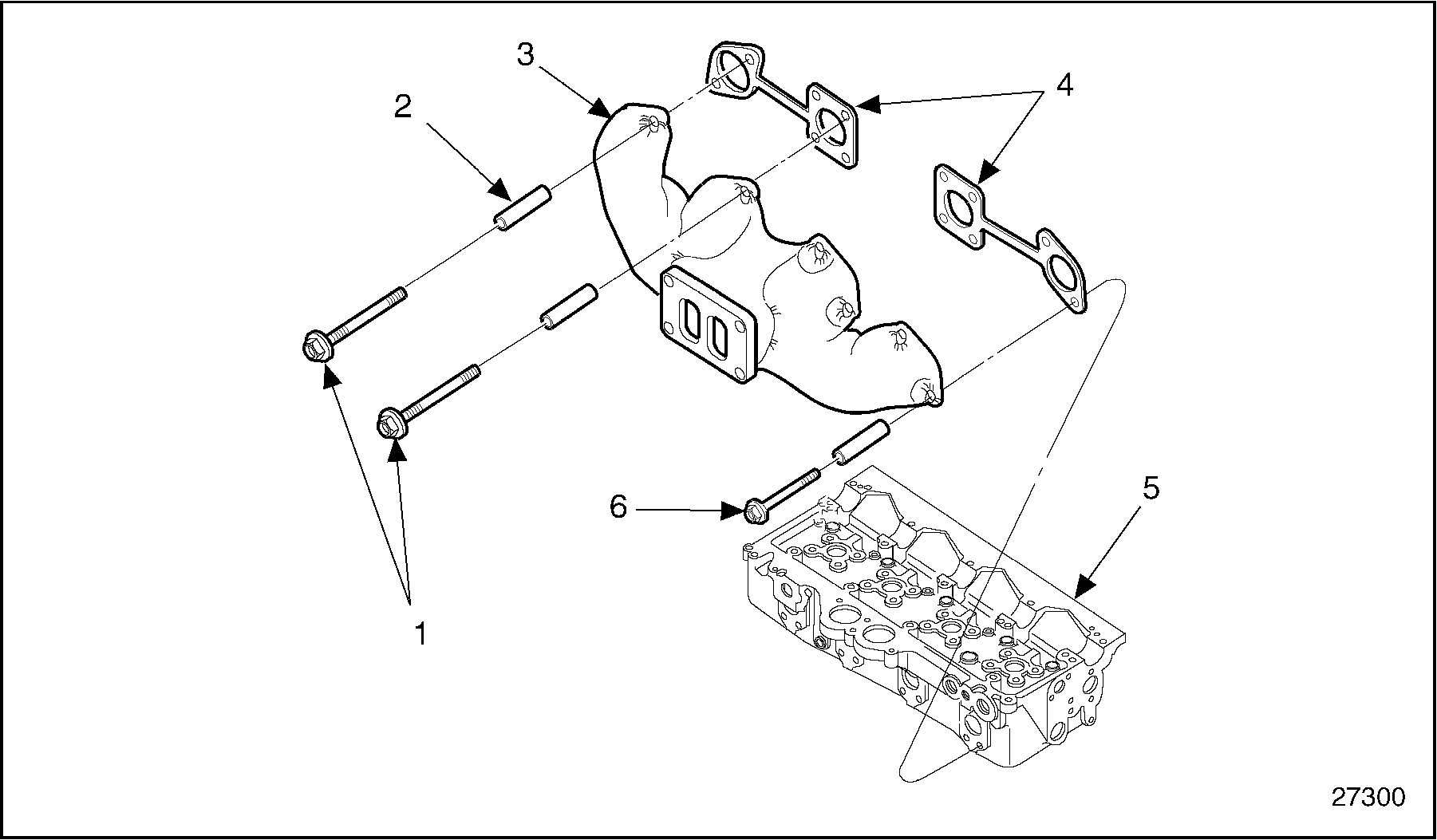 3
2
4
6
5
1
27300