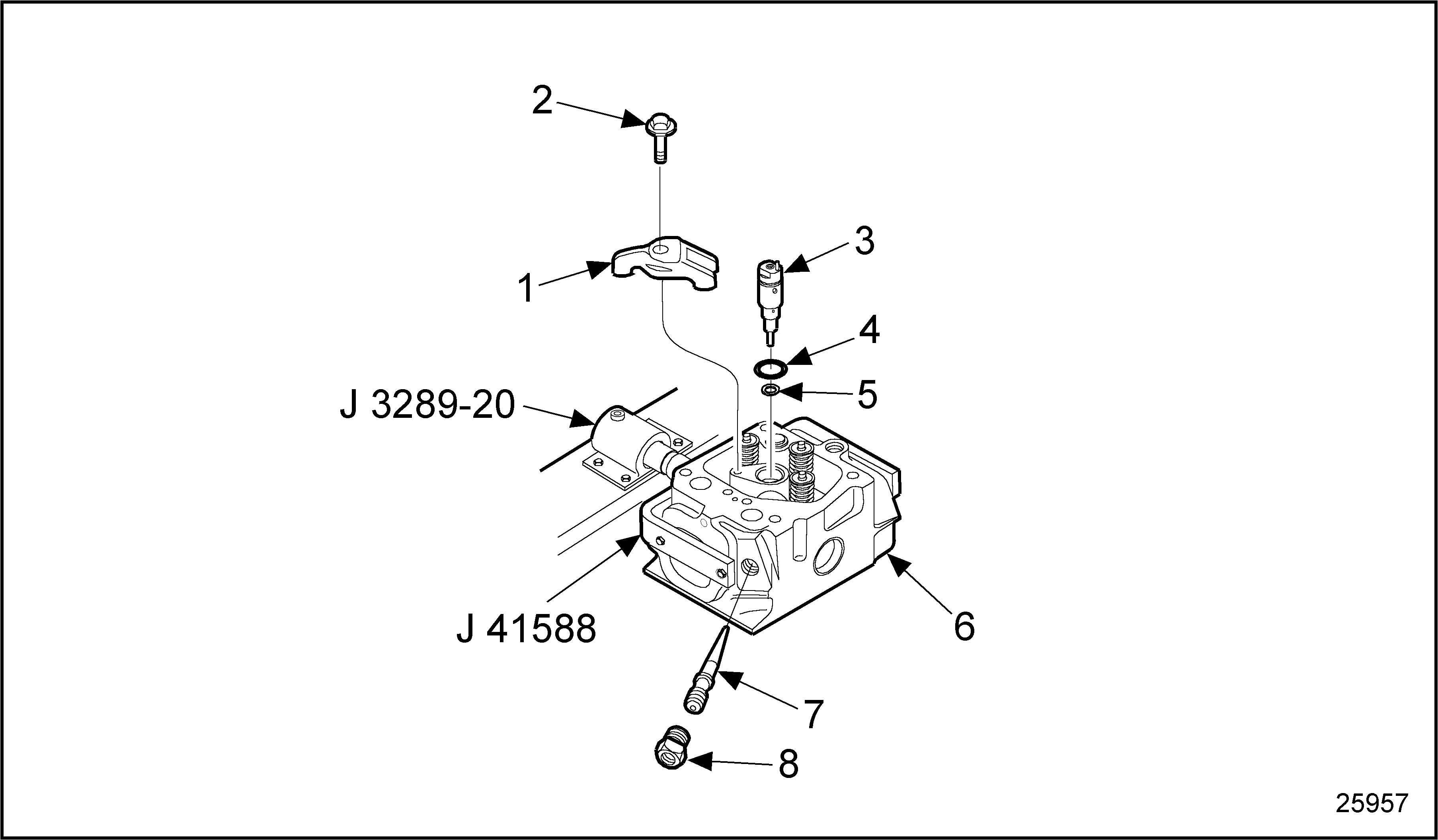 2
3
1
4
5
J 3289-20
J 41588
6
7
8
25957