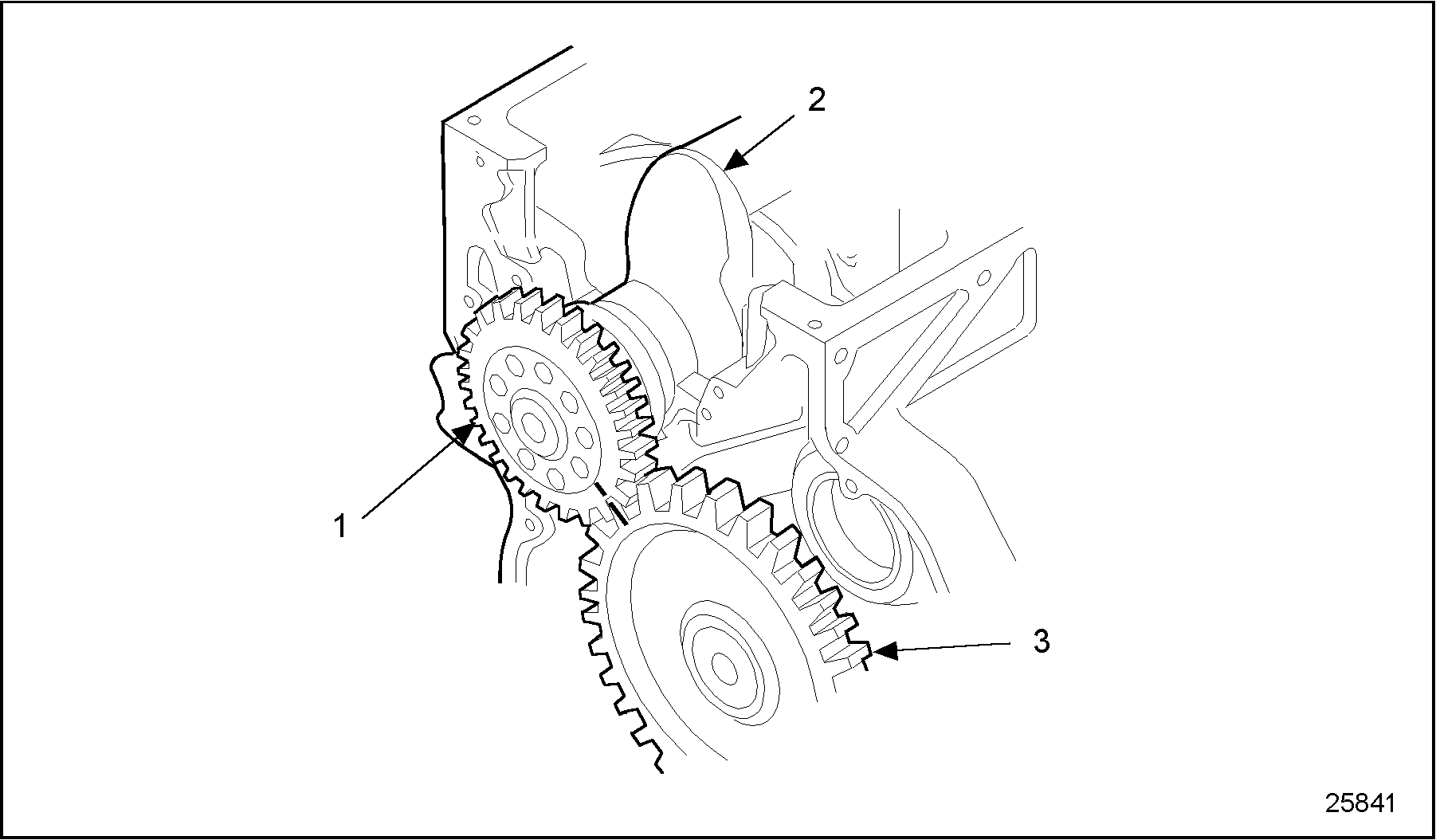 2

1

3

25841