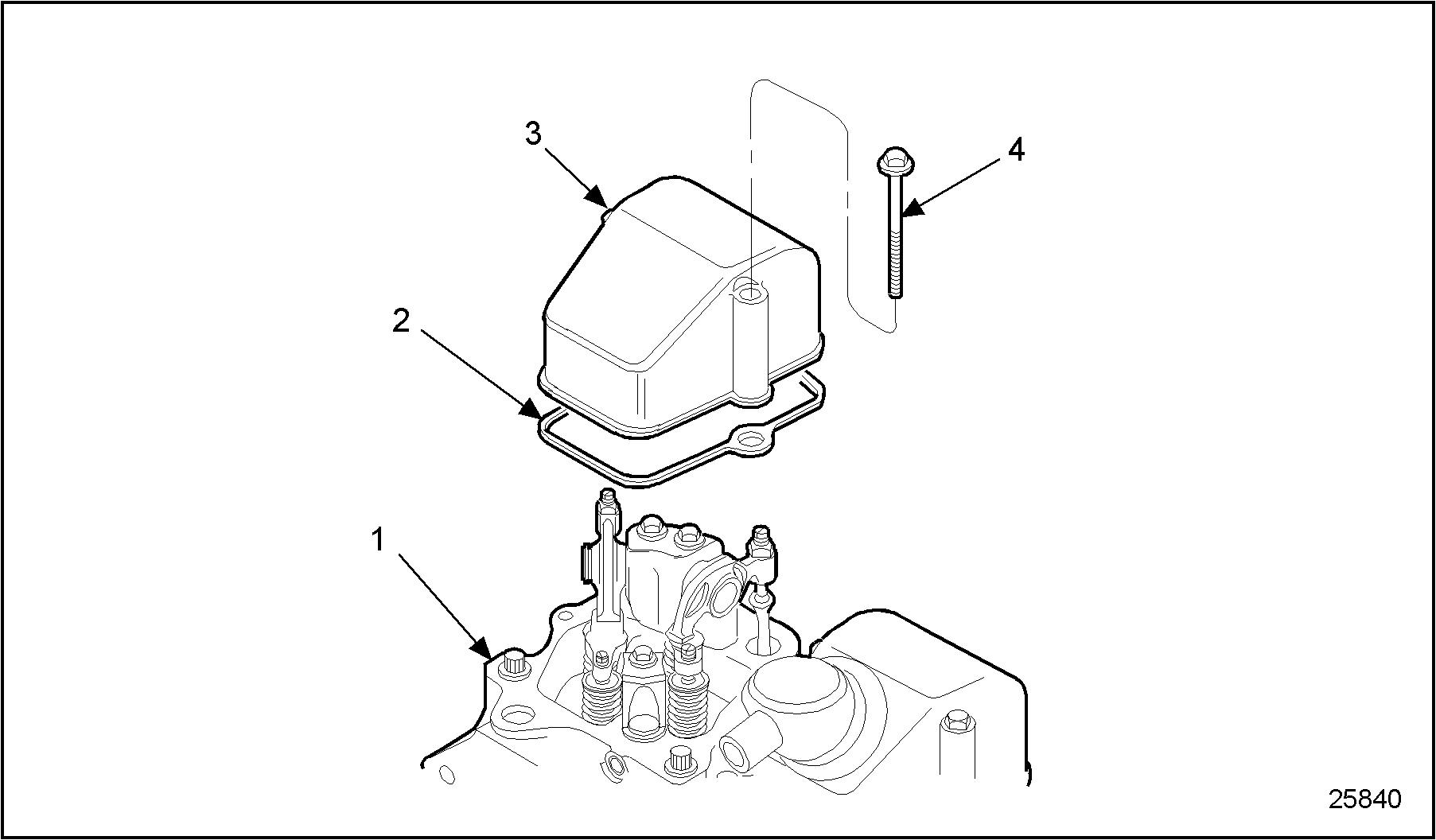 3

4

2

1

25840