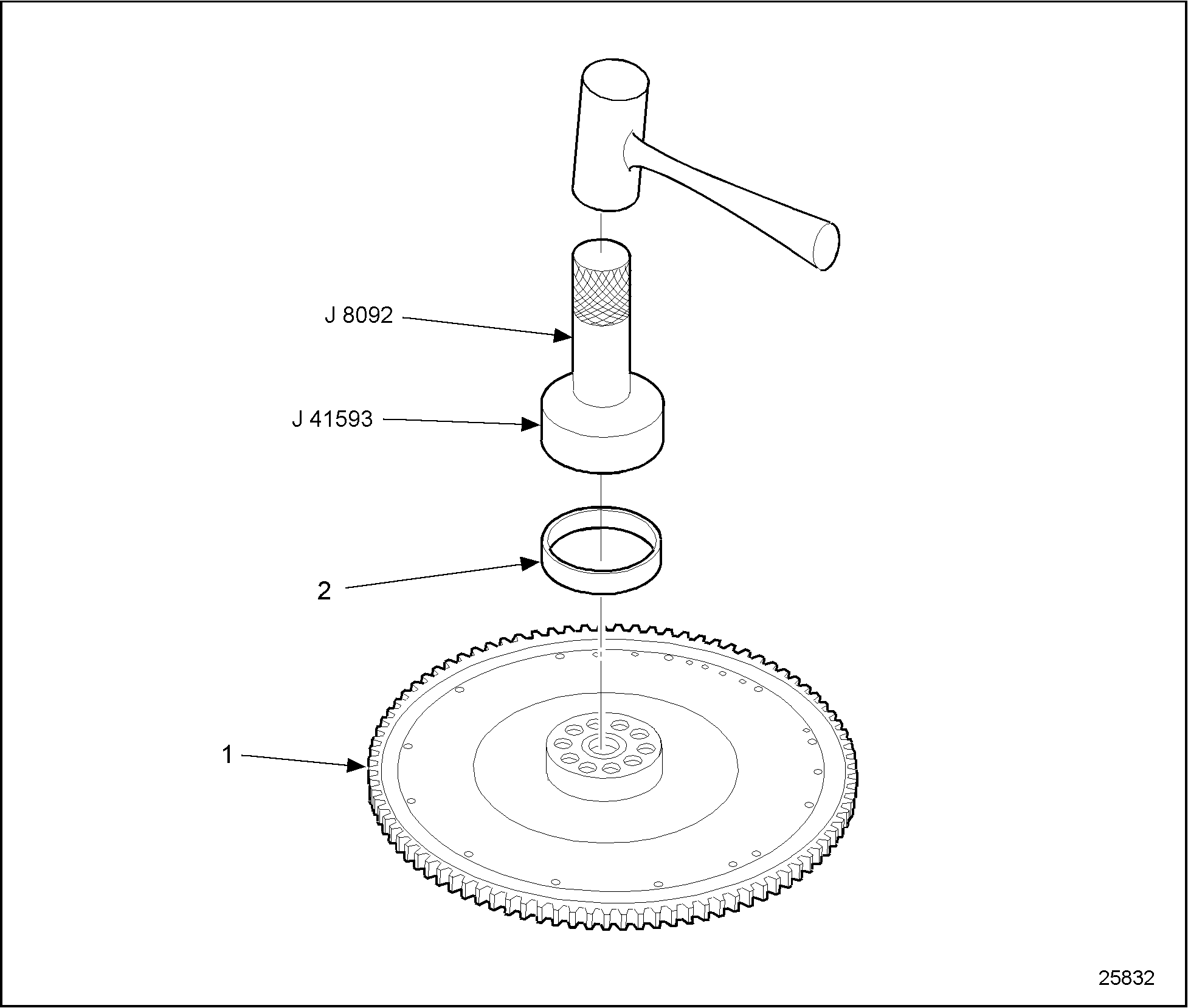 J 8092

J 41593

2

1

25832