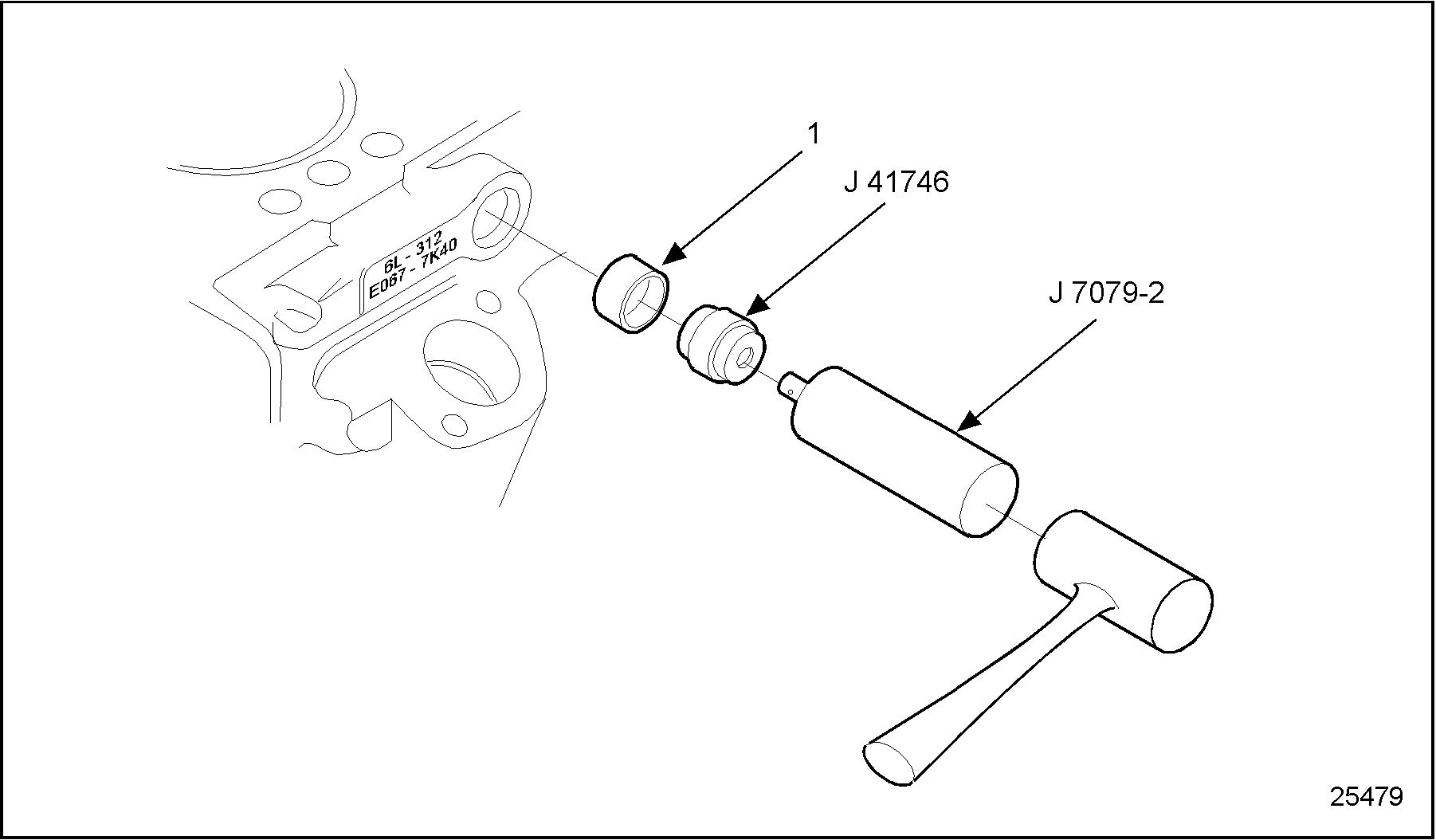 6L - 312
E067 - 7K40

1

J 41746

J 7079-2

25479