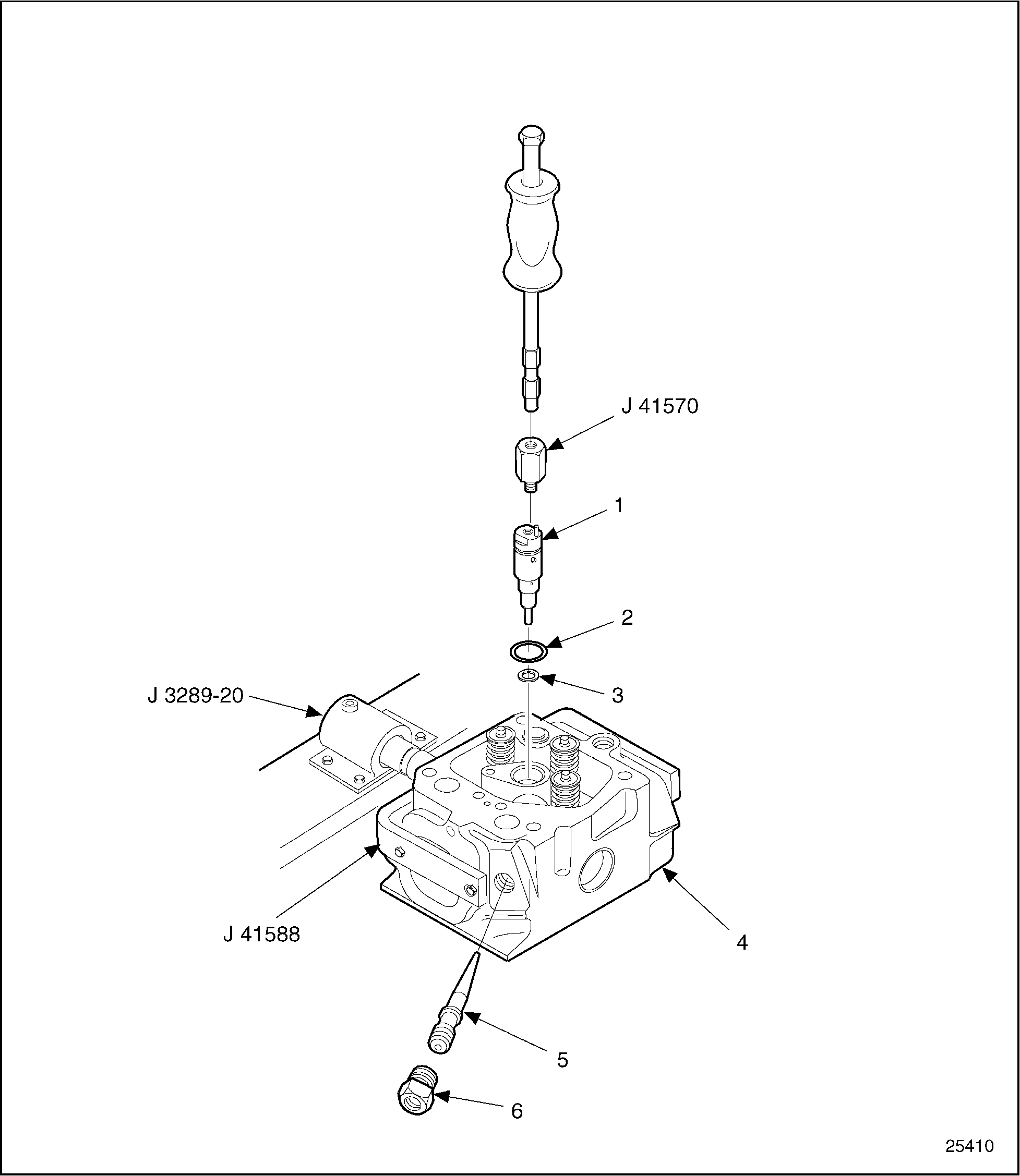 J 41570

1

2

3

J 3289-20

J 41588

4

5

6

25410