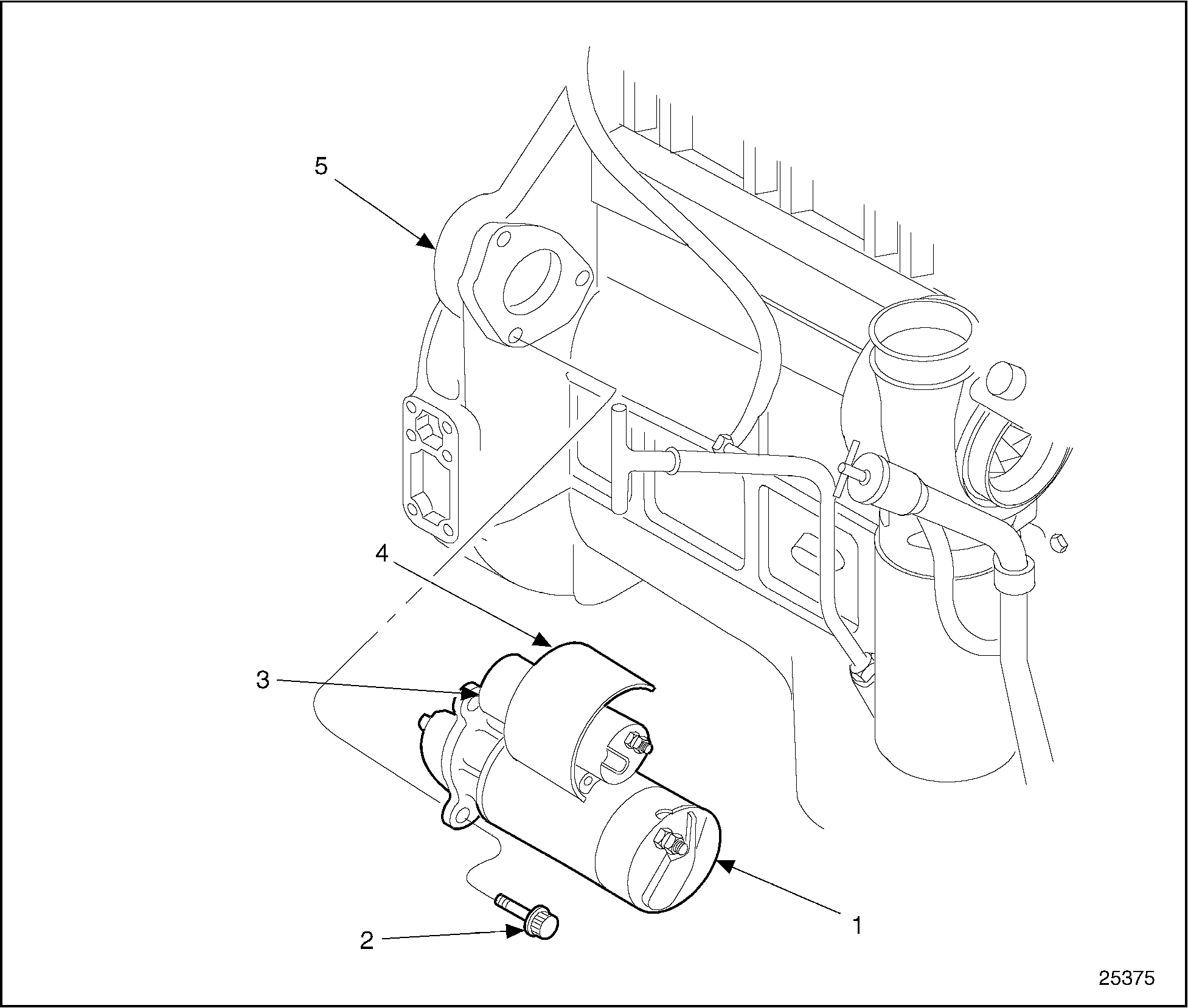 5

4

3

1

2

25375