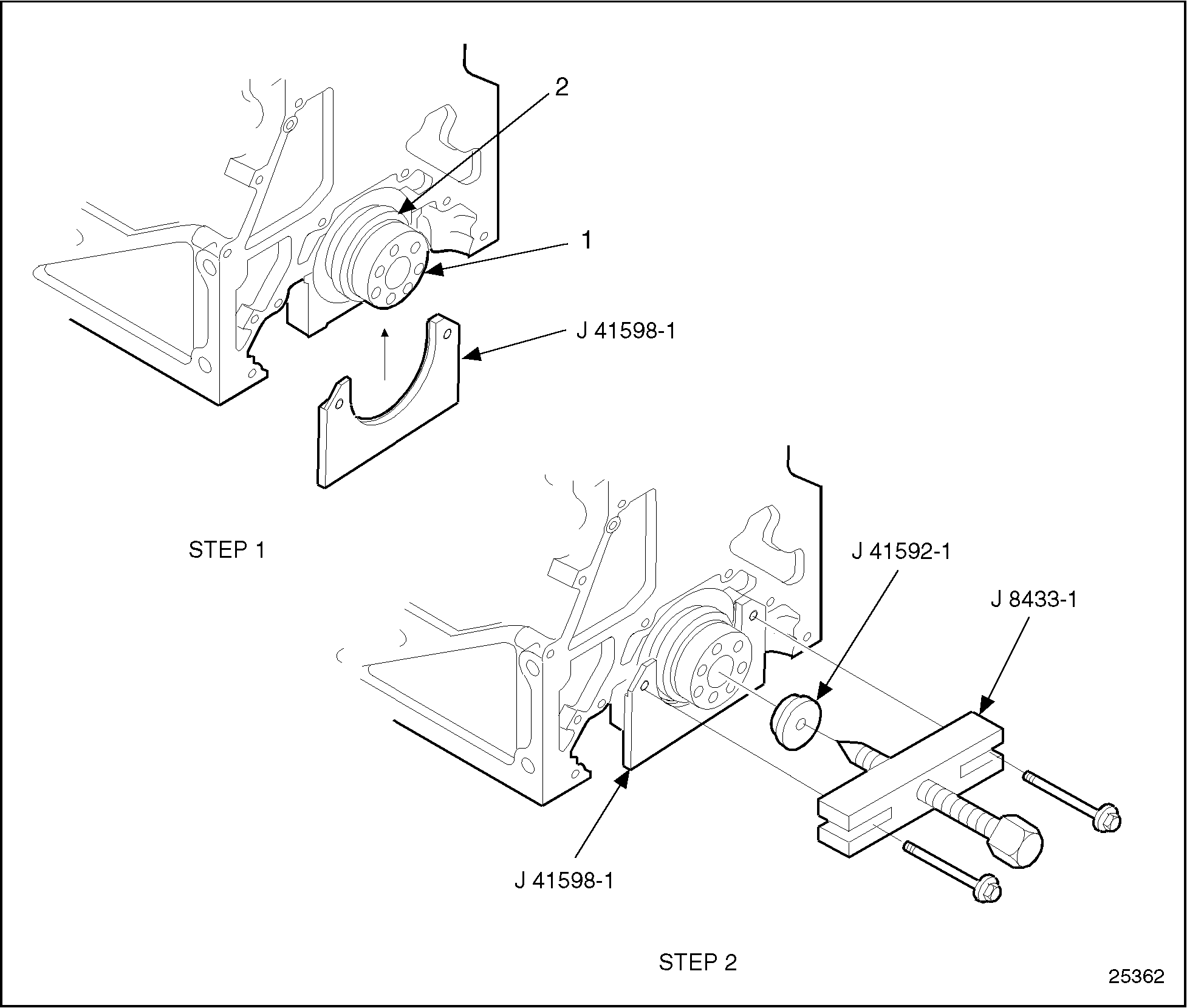 2

1

J 41598-1

STEP 1

J 41592-1

J 8433-1

J 41598-1

STEP 2

25362