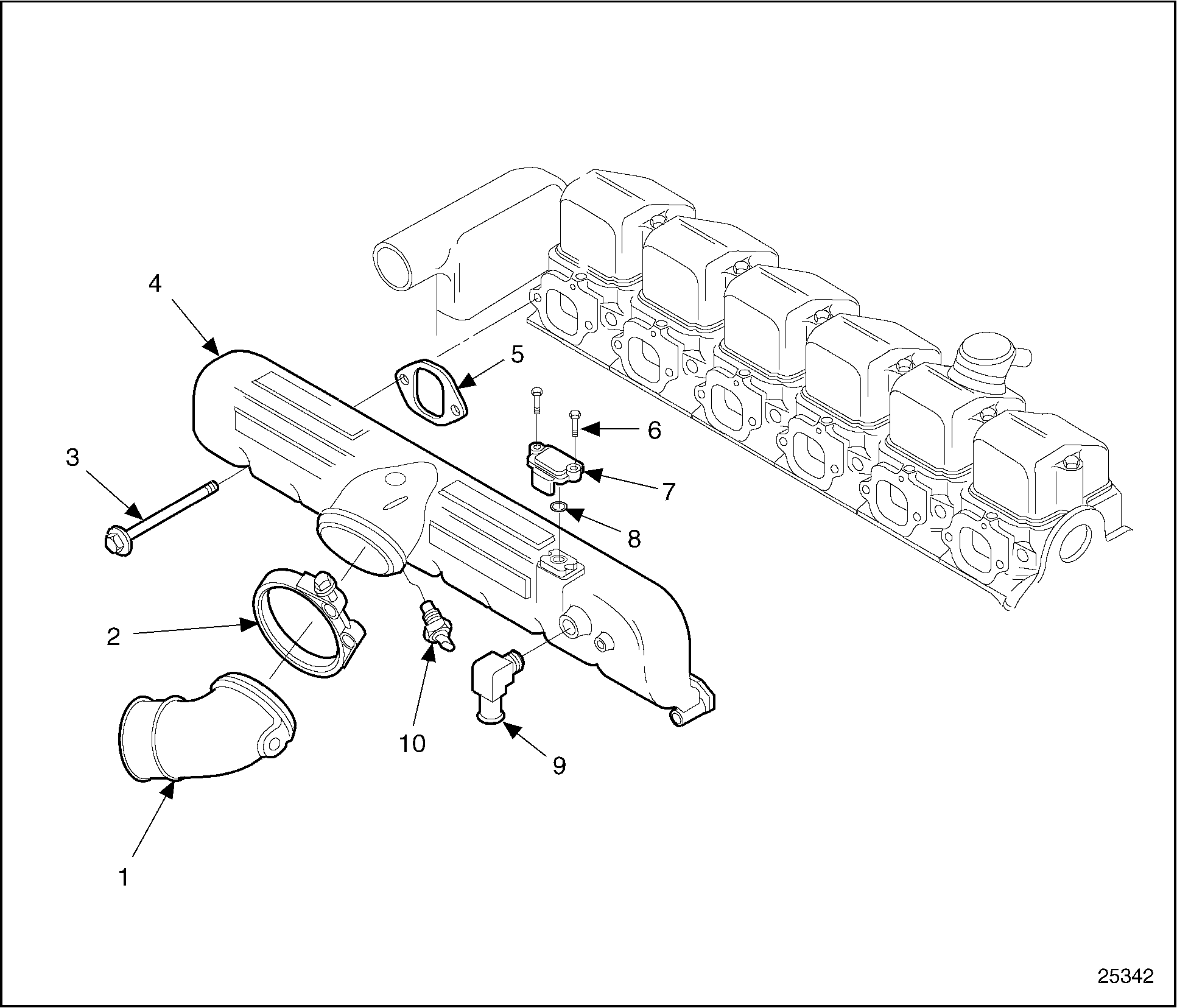 4
5
6
3
7
8
2
10
9
1
25342