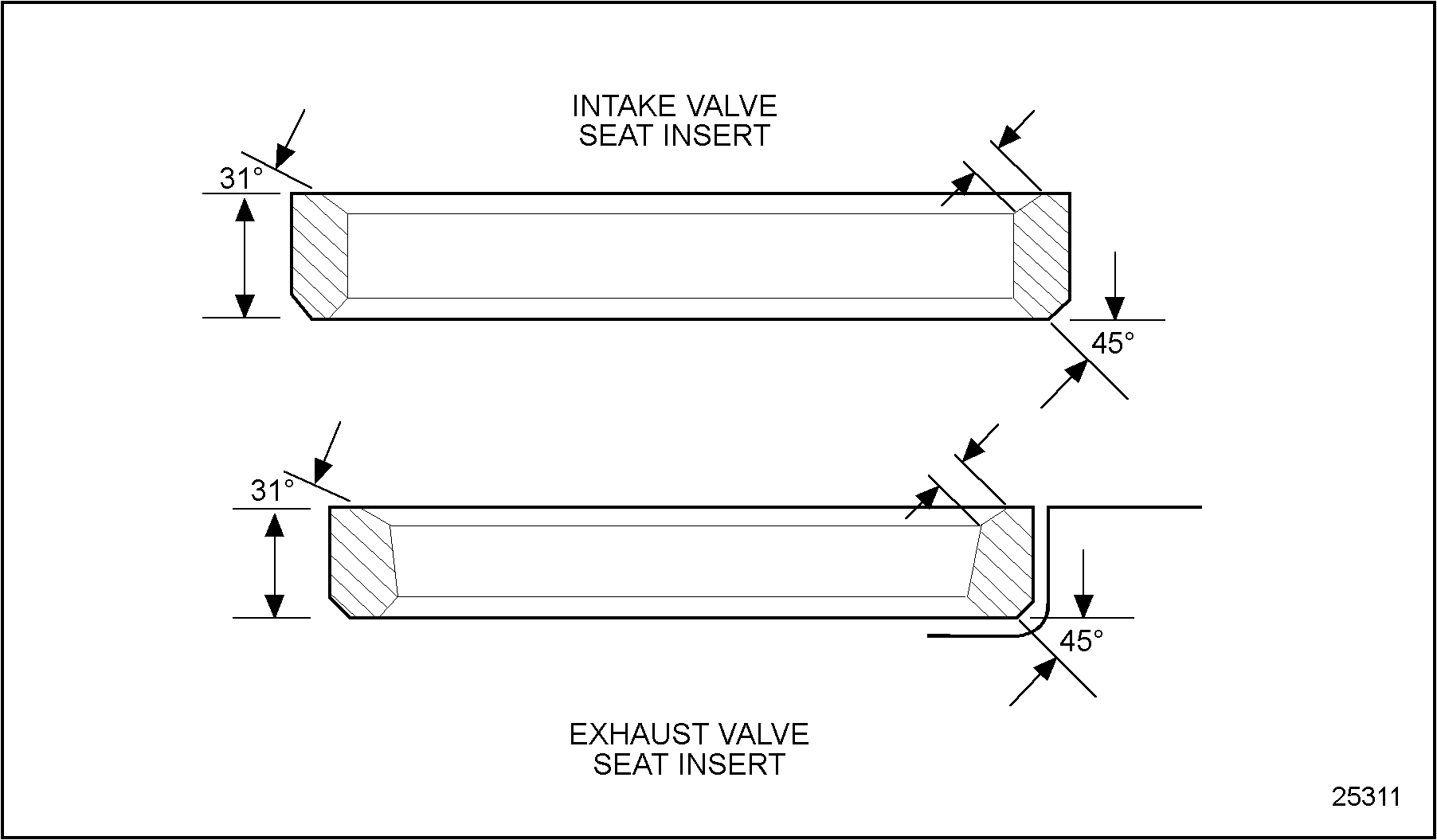 INTAKE VALVE
SEAT INSERT

31°

45°

31°

45°

EXHAUST VALVE
SEAT INSERT

25311