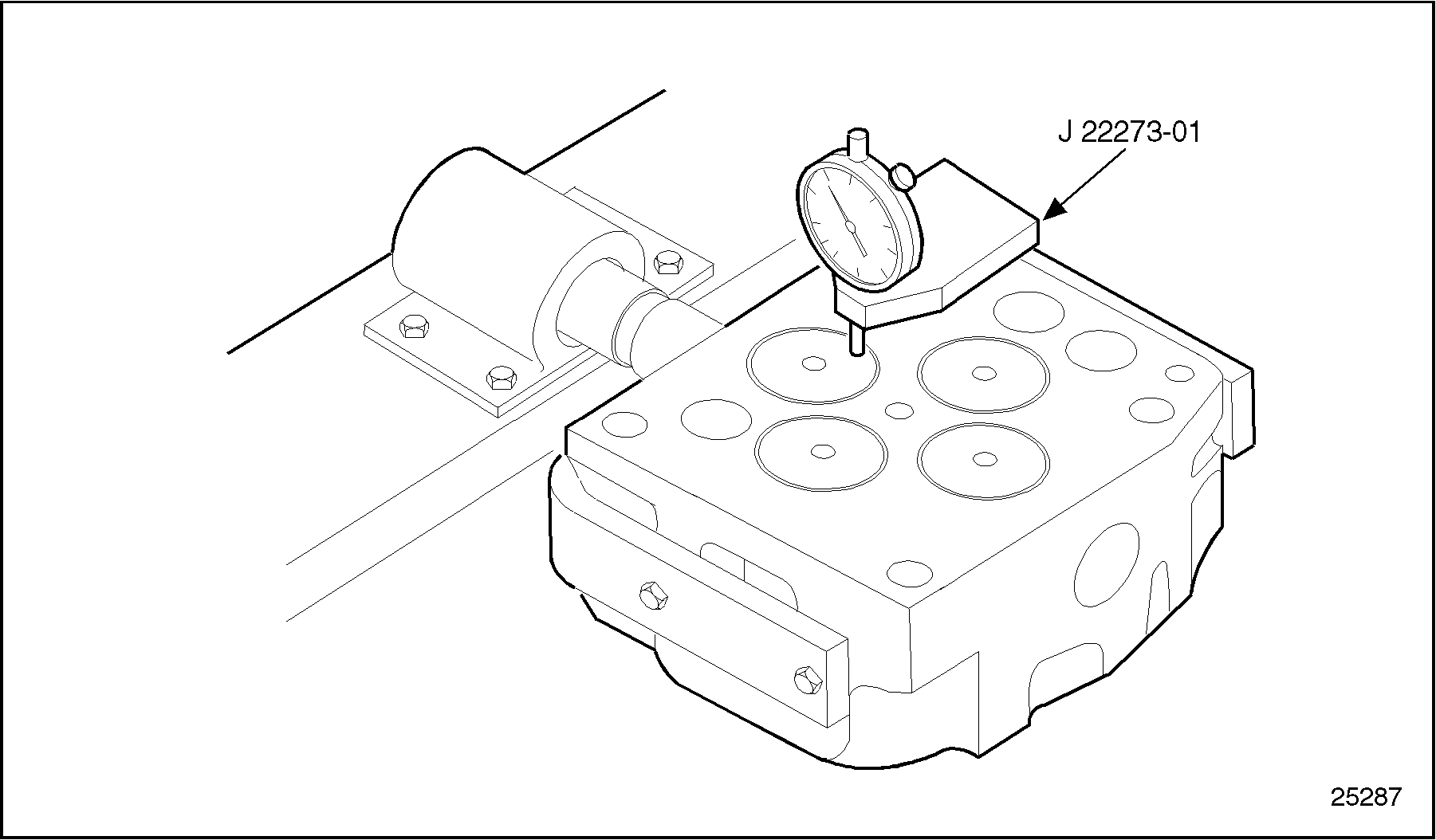 J 22273-01

25287