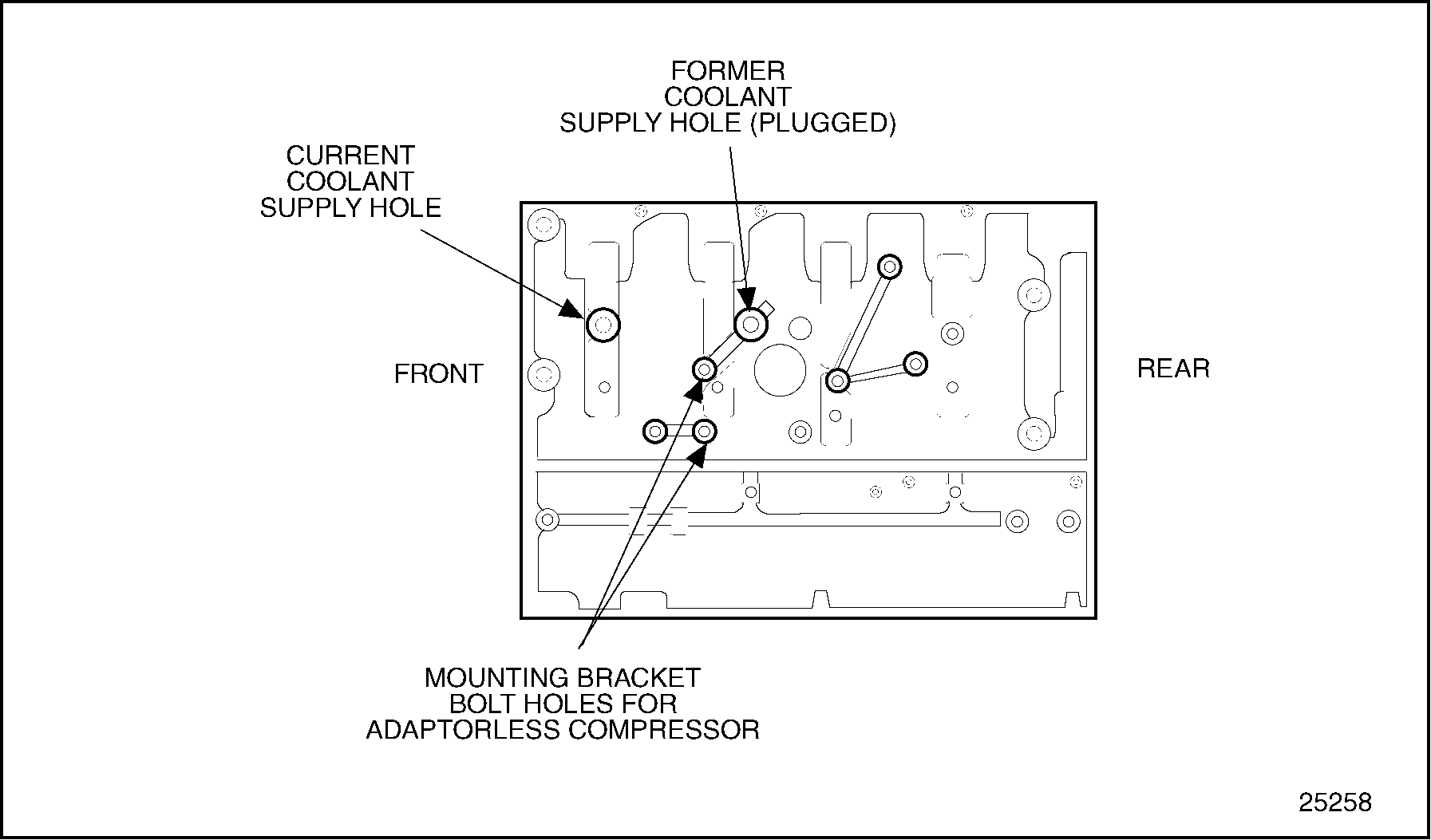 FORMER COOLANT SUPPLY HOLE (PLUGGED)

CURRENT COOLANT SUPPLY HOLE

FRONT

REAR

MOUNTING BRACKET BOLT HOLES FOR ADAPTORLESS COMPRESSOR

25258