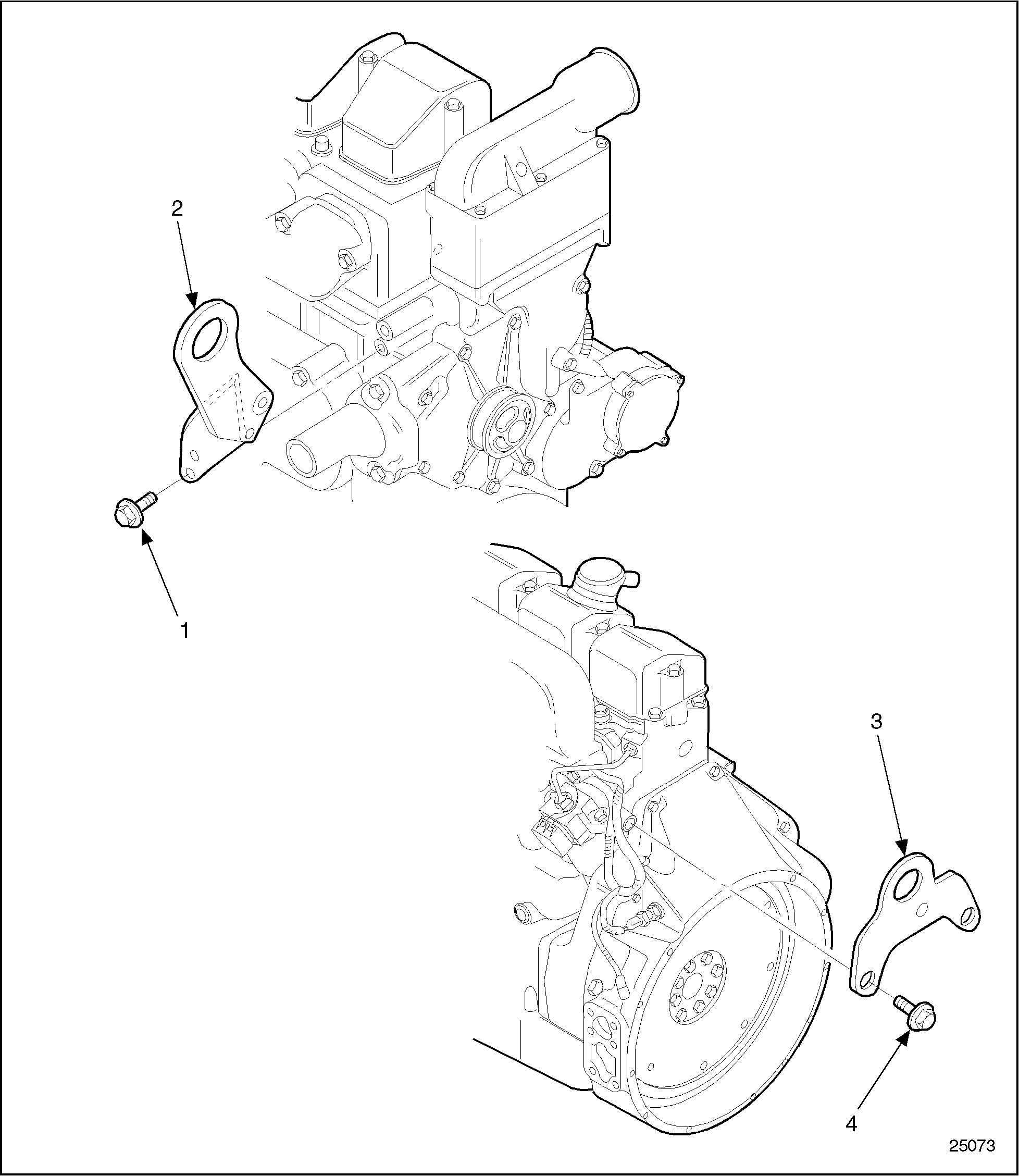 2

1

3

4

25073