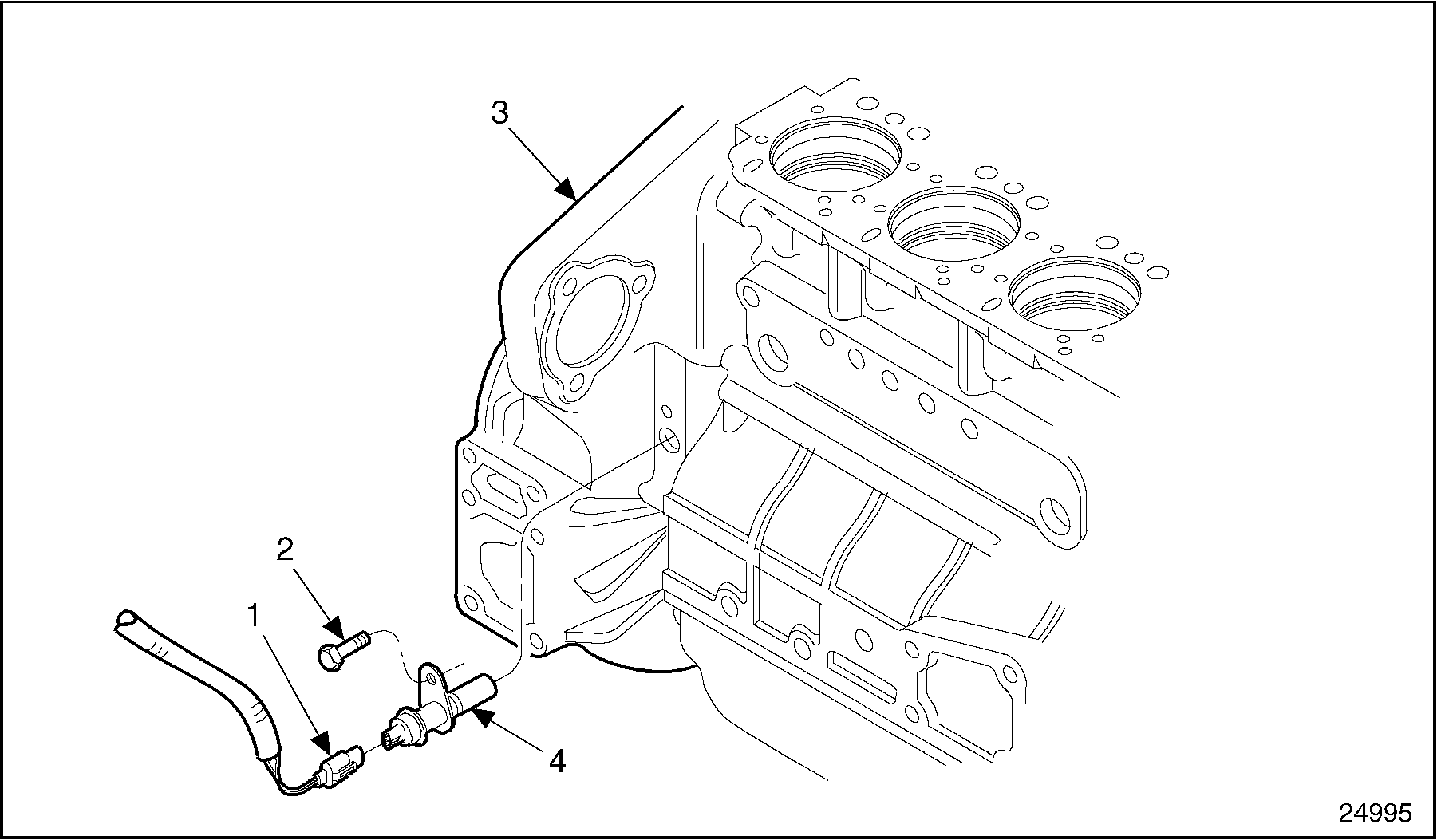 3

2

1

4

24995