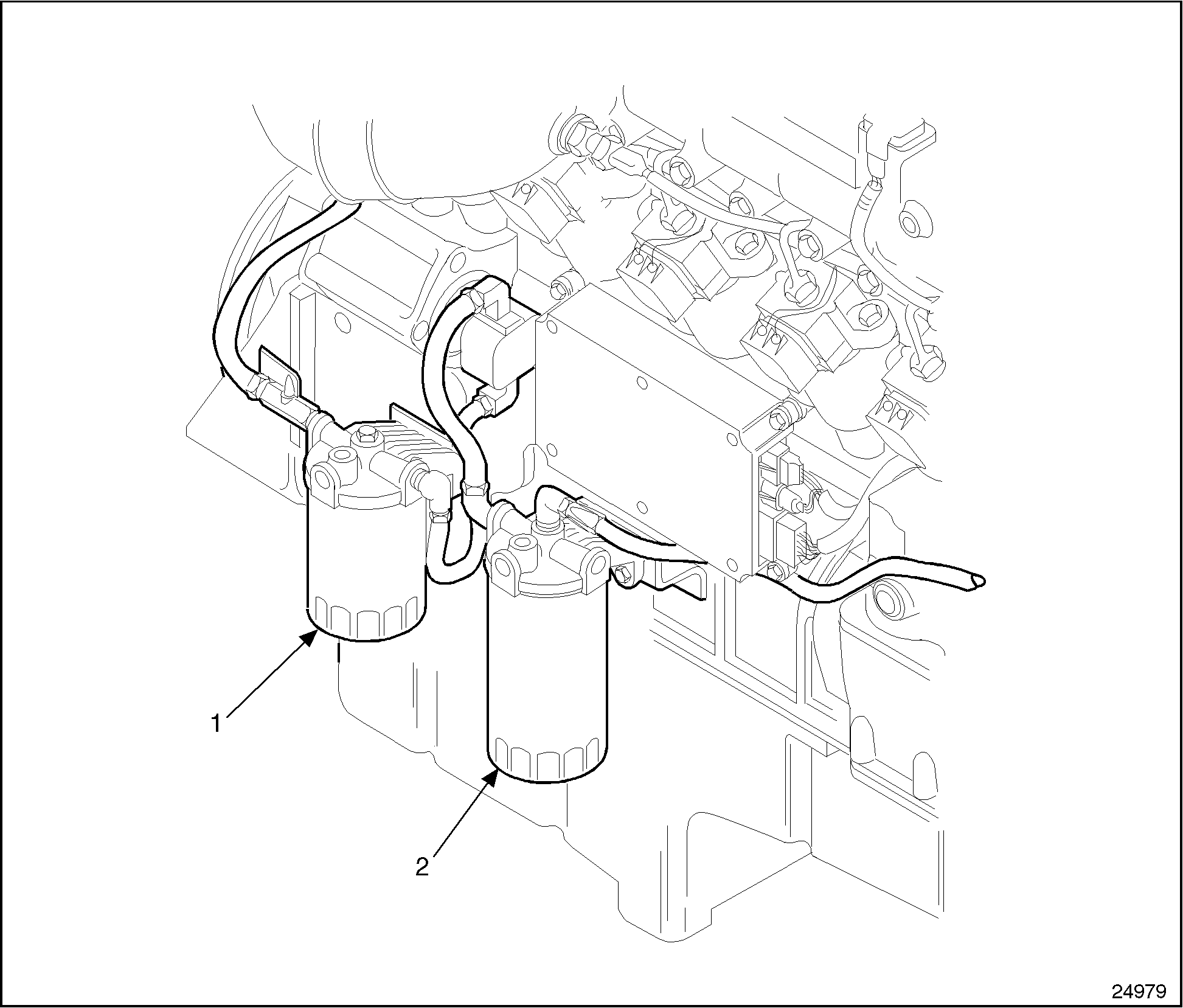 1

2

24979