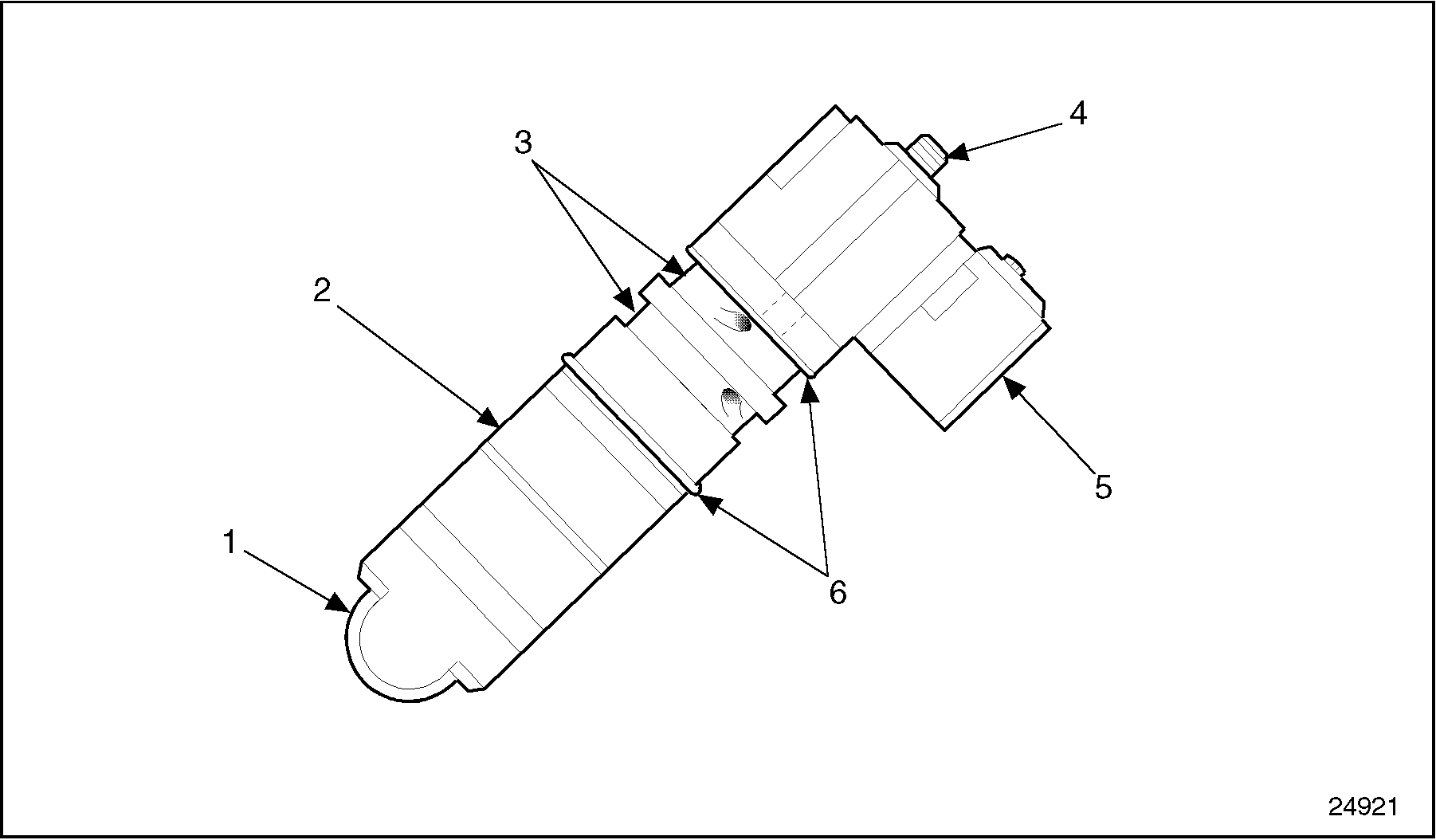 4
3
2
5
1
6
24921