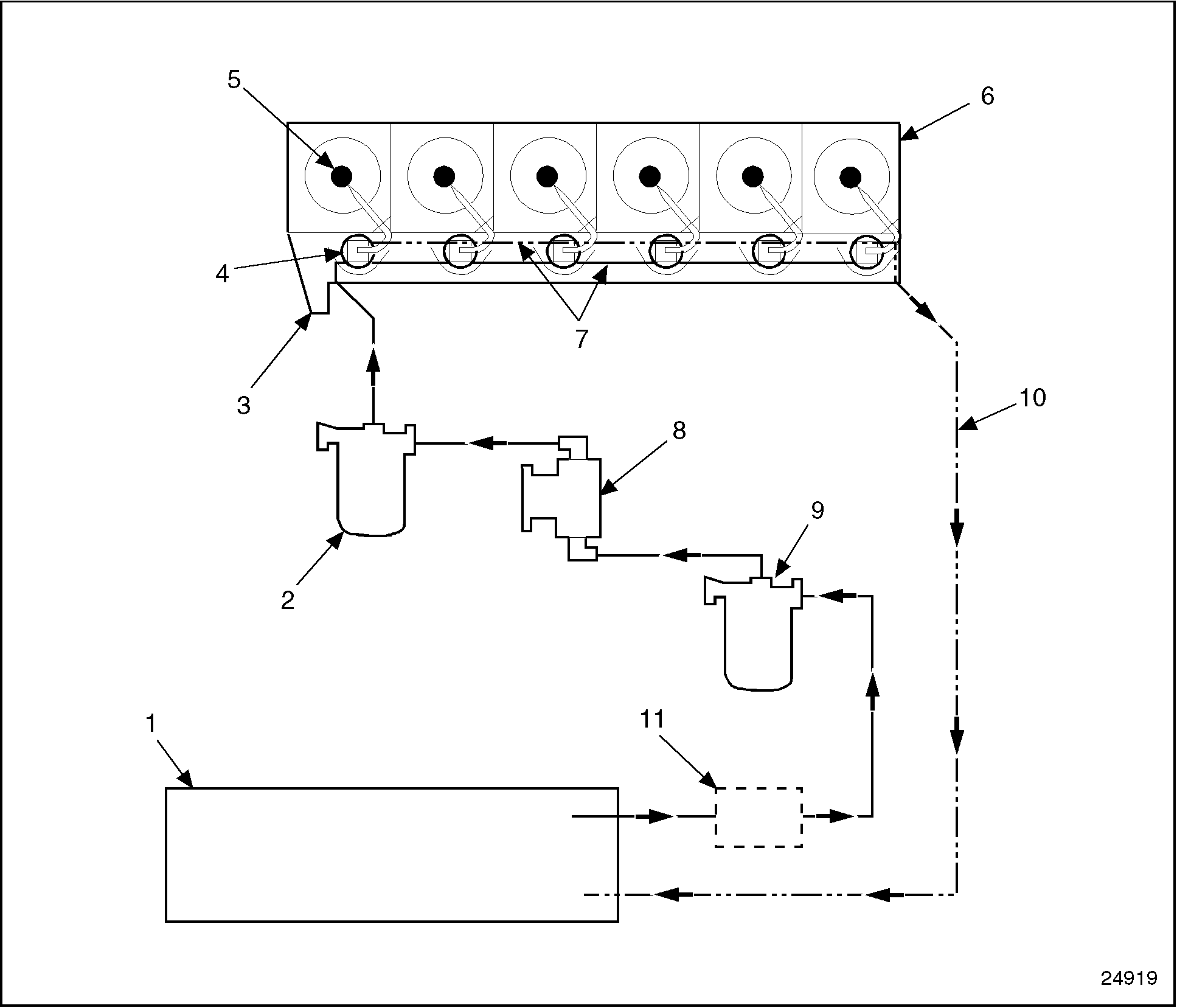 5
6
4
7
3
10
8
9
2
1
11
24919