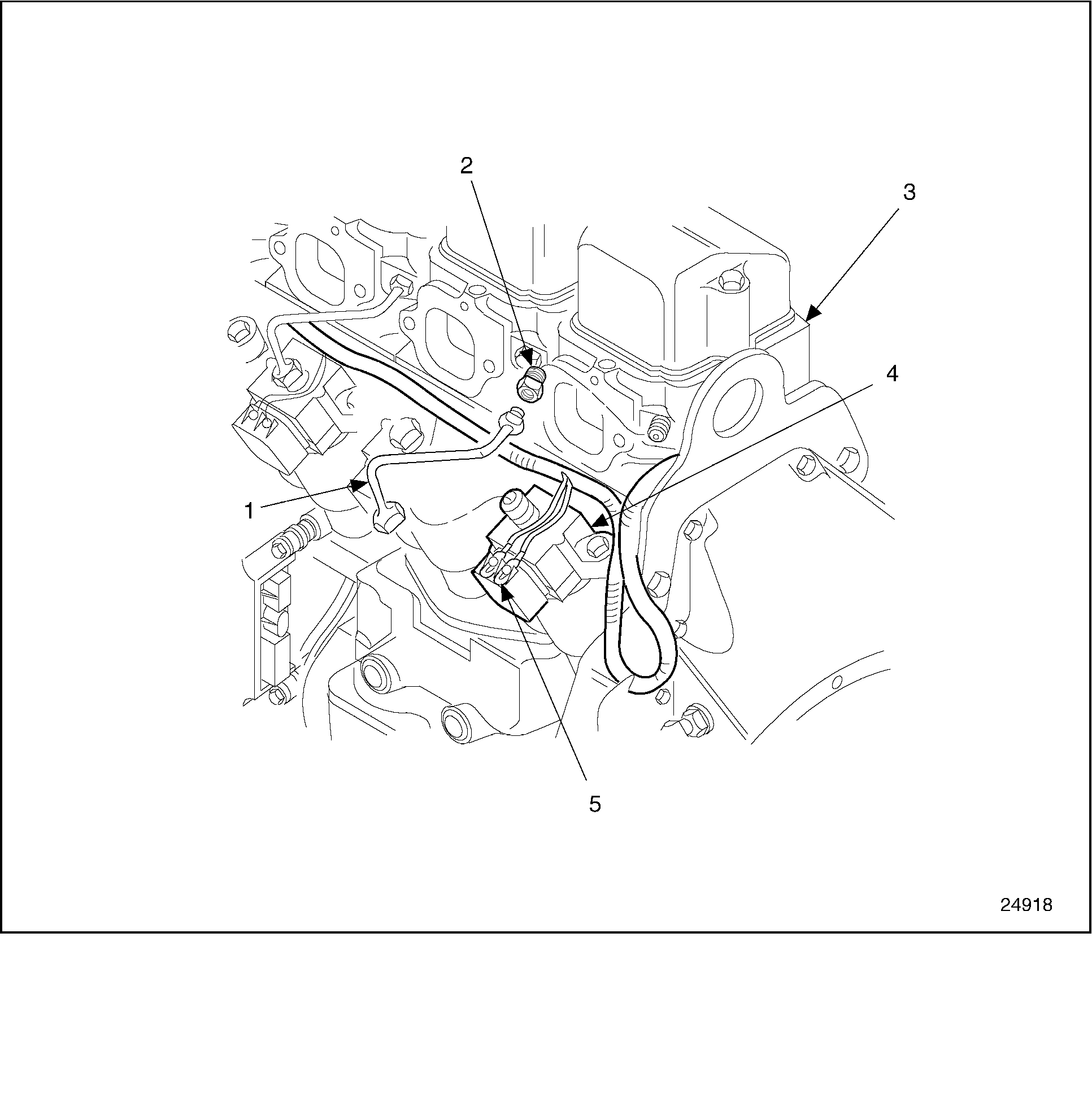 2
3
4
1
5
24918