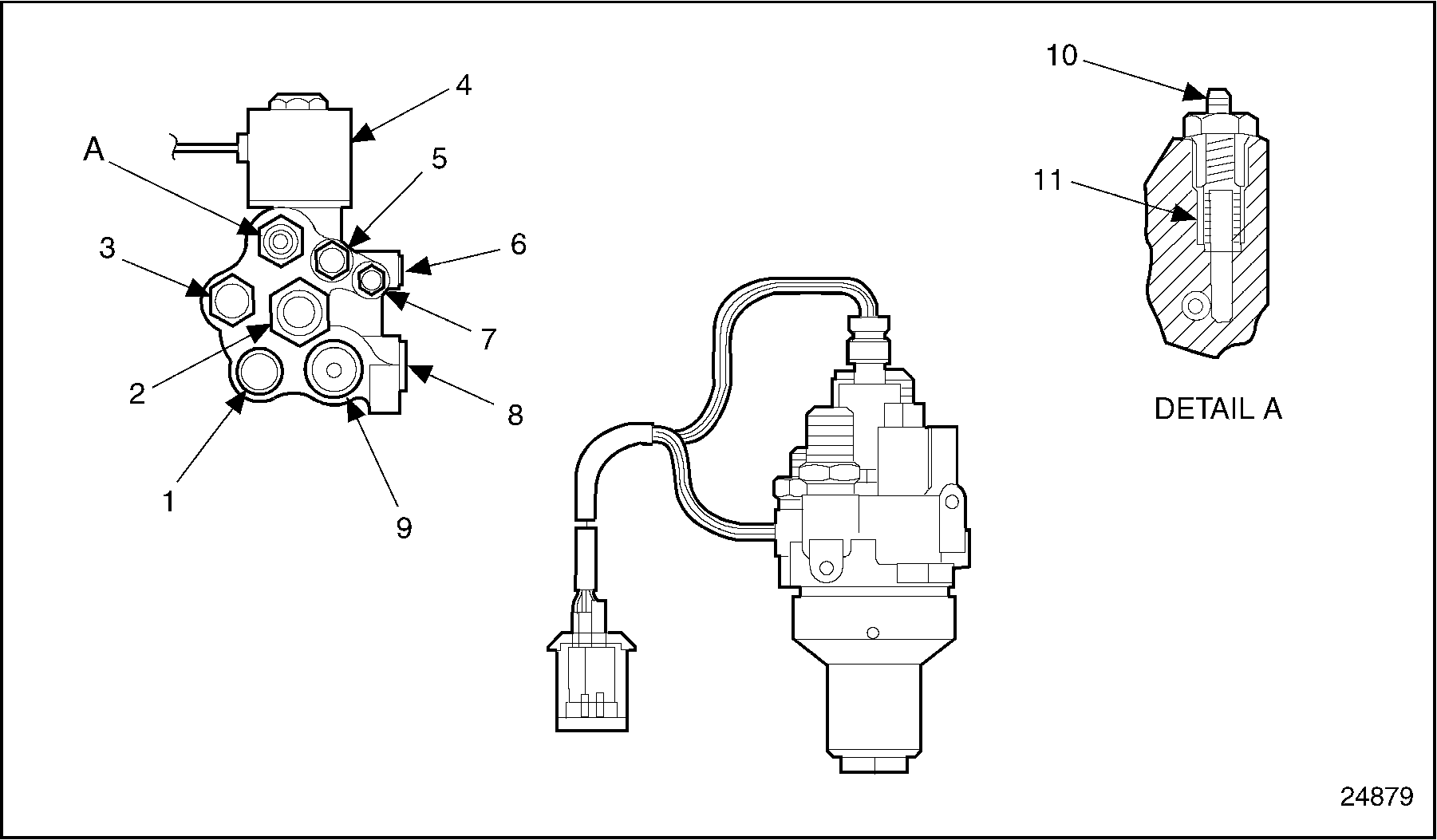 4
A
5
3
6
7
2
8
1
9
10
11
DETAIL A
24879