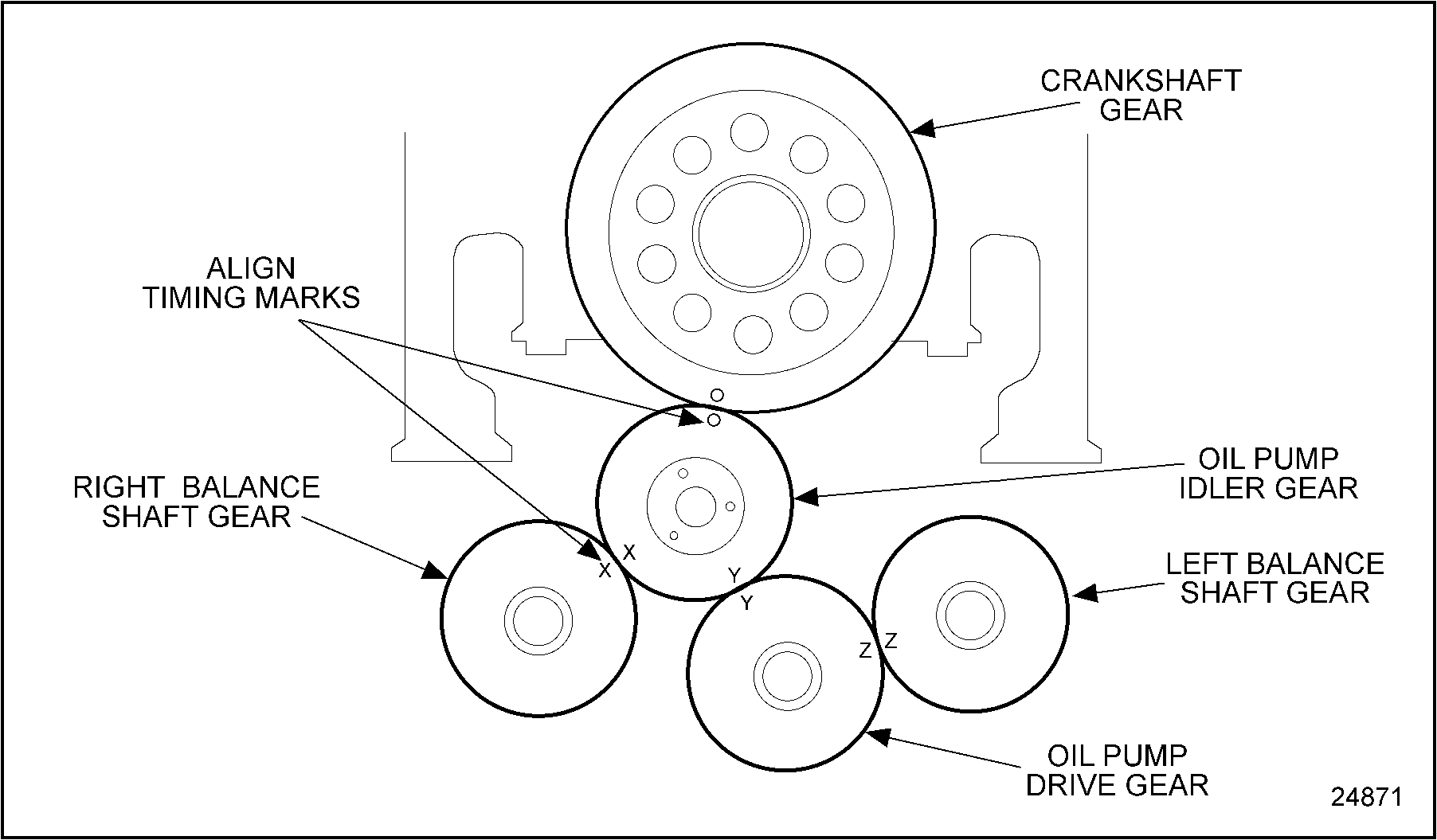 CRANKSHAFT GEAR

ALIGN TIMING MARKS

O
O

OIL PUMP IDLER GEAR

RIGHT BALANCE SHAFT GEAR

X
X

Y
Y

LEFT BALANCE SHAFT GEAR

Z
Z

OIL PUMP DRIVE GEAR

24871