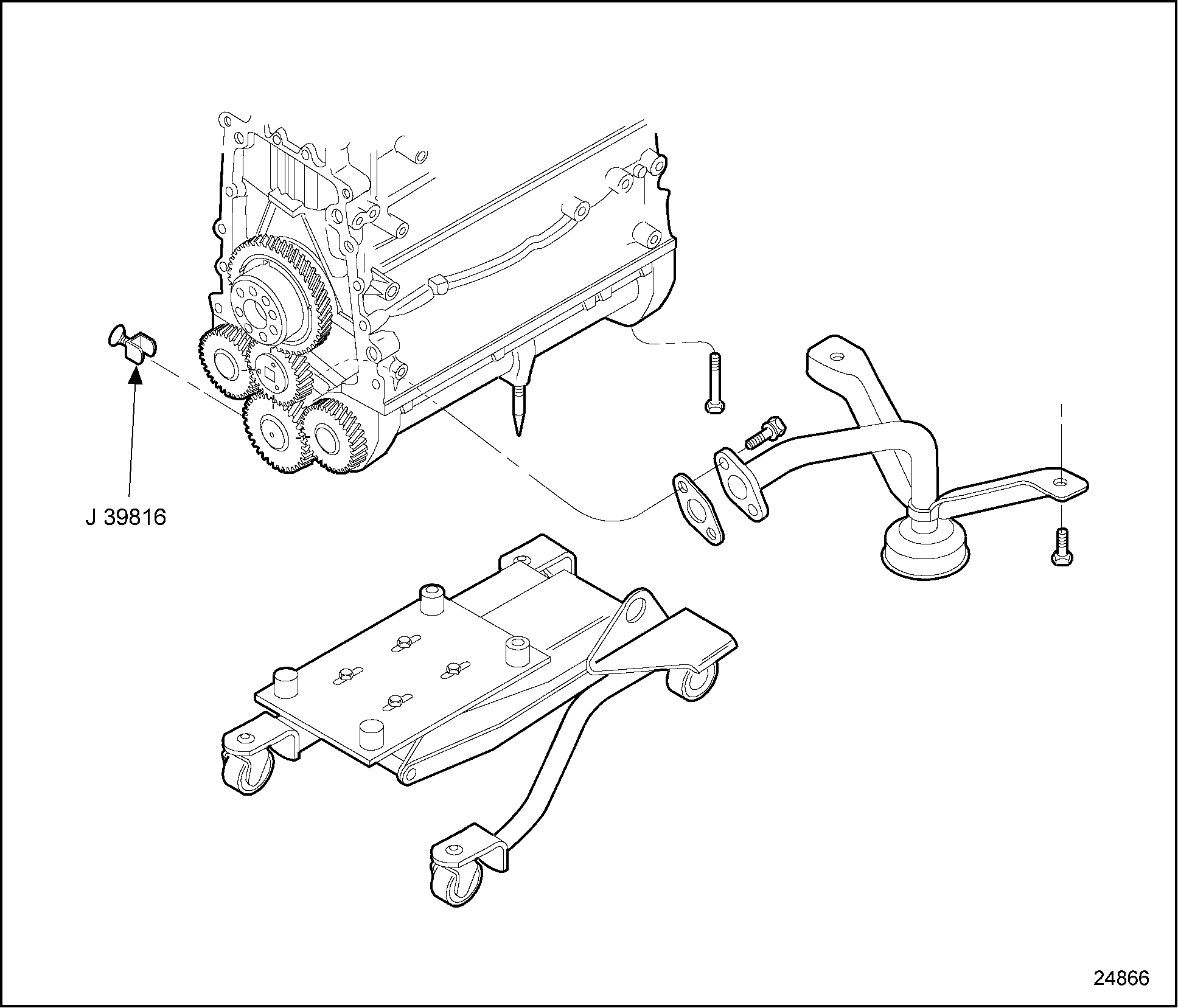 J 39816

24866