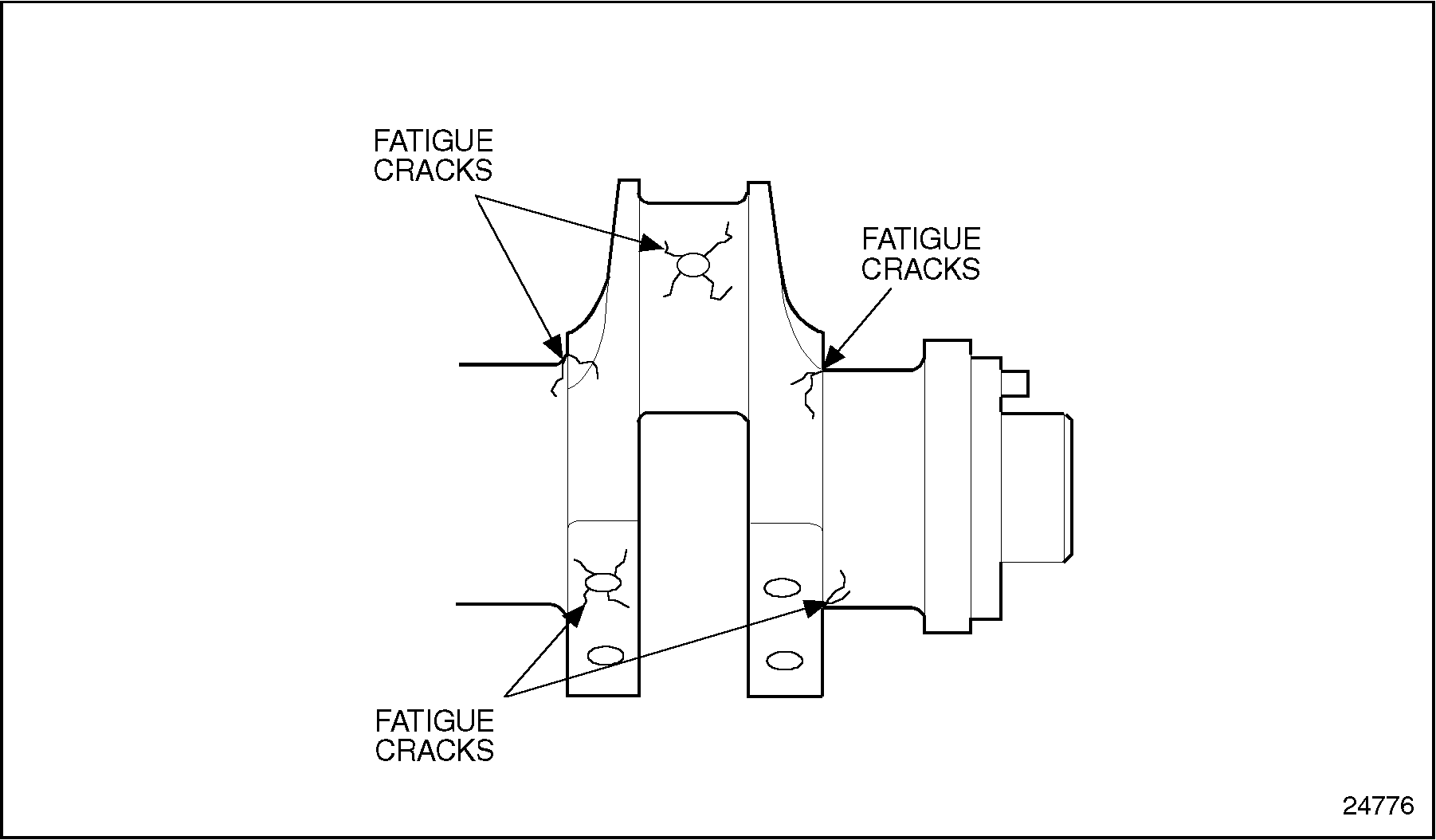 FATIGUE CRACKS

FATIGUE CRACKS

FATIGUE CRACKS

24776