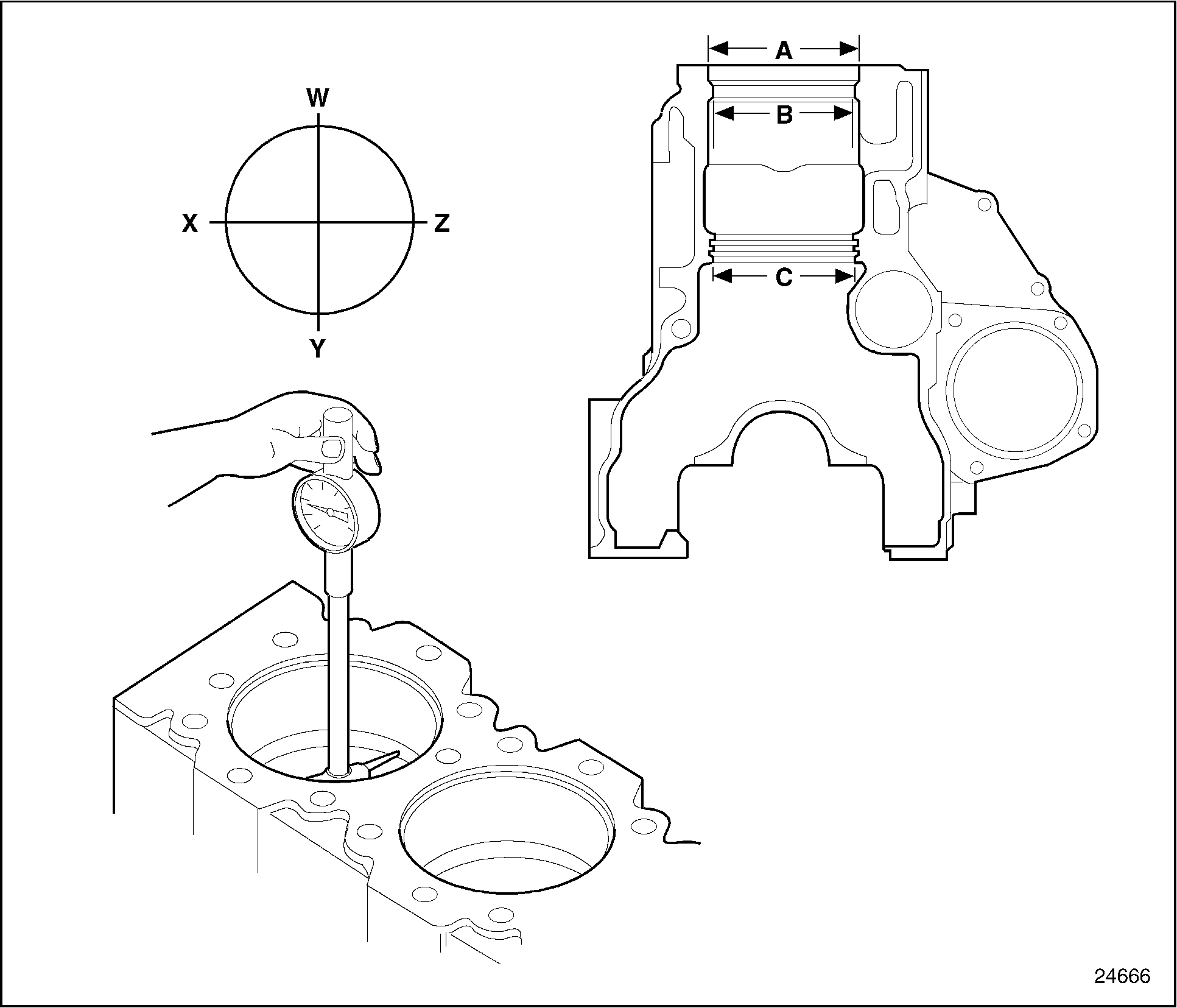 W
X
Z
Y
A
B
C
24666