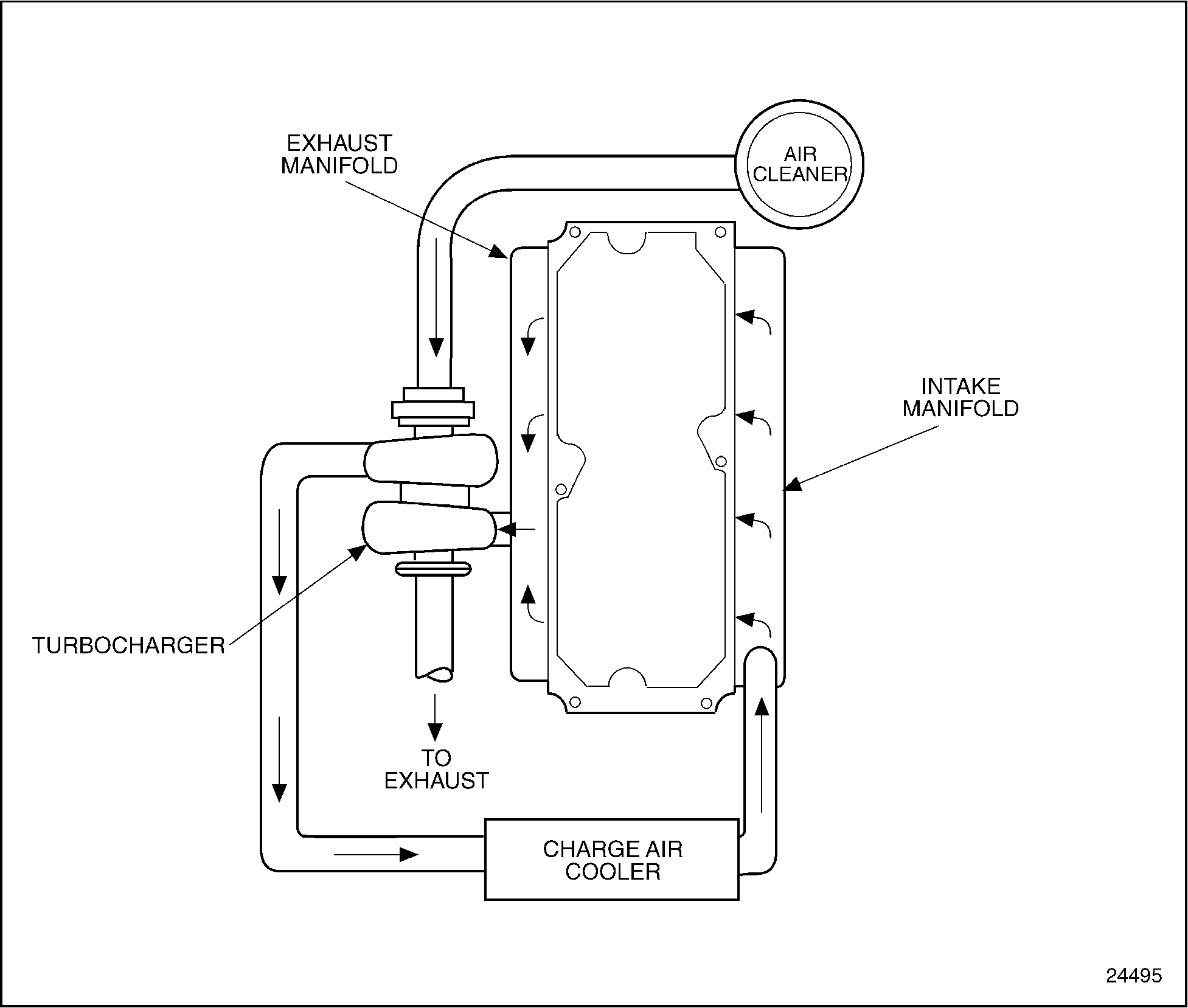 EXHAUST MANIFOLD

AIR CLEANER

INTAKE MANIFOLD

TURBOCHARGER

TO EXHAUST

CHARGE AIR COOLER

24495