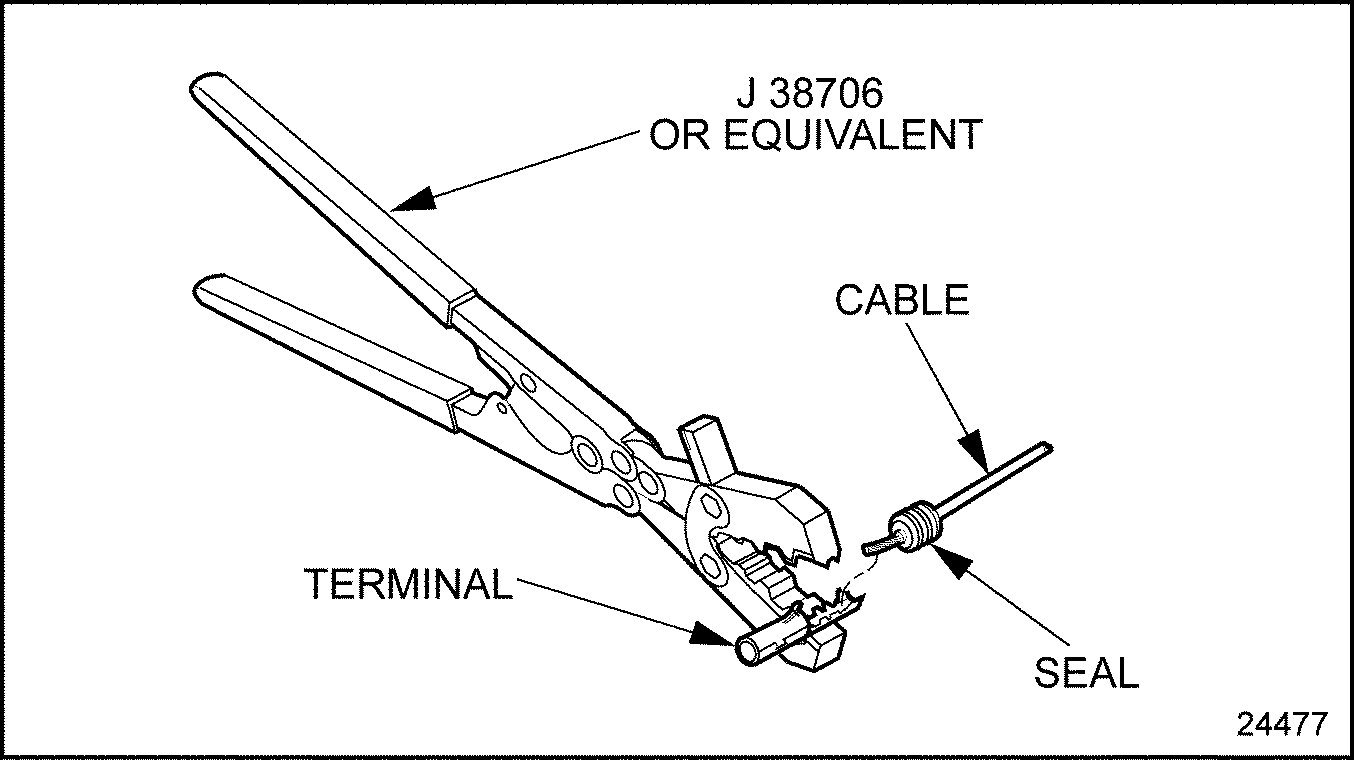 J 38706
OR EQUIVALENT

CABLE

TERMINAL

SEAL

24477