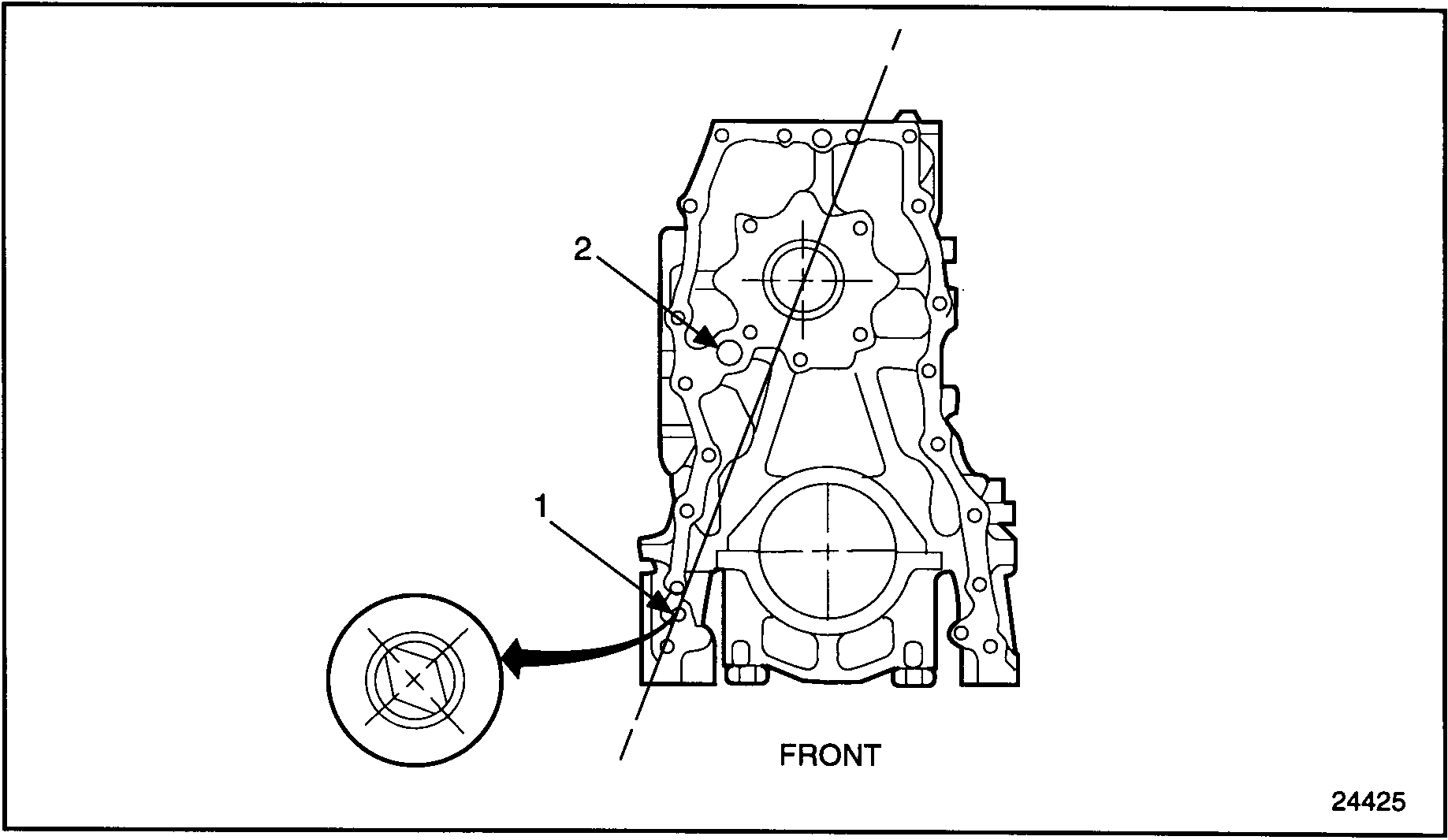 2

1

FRONT

24425