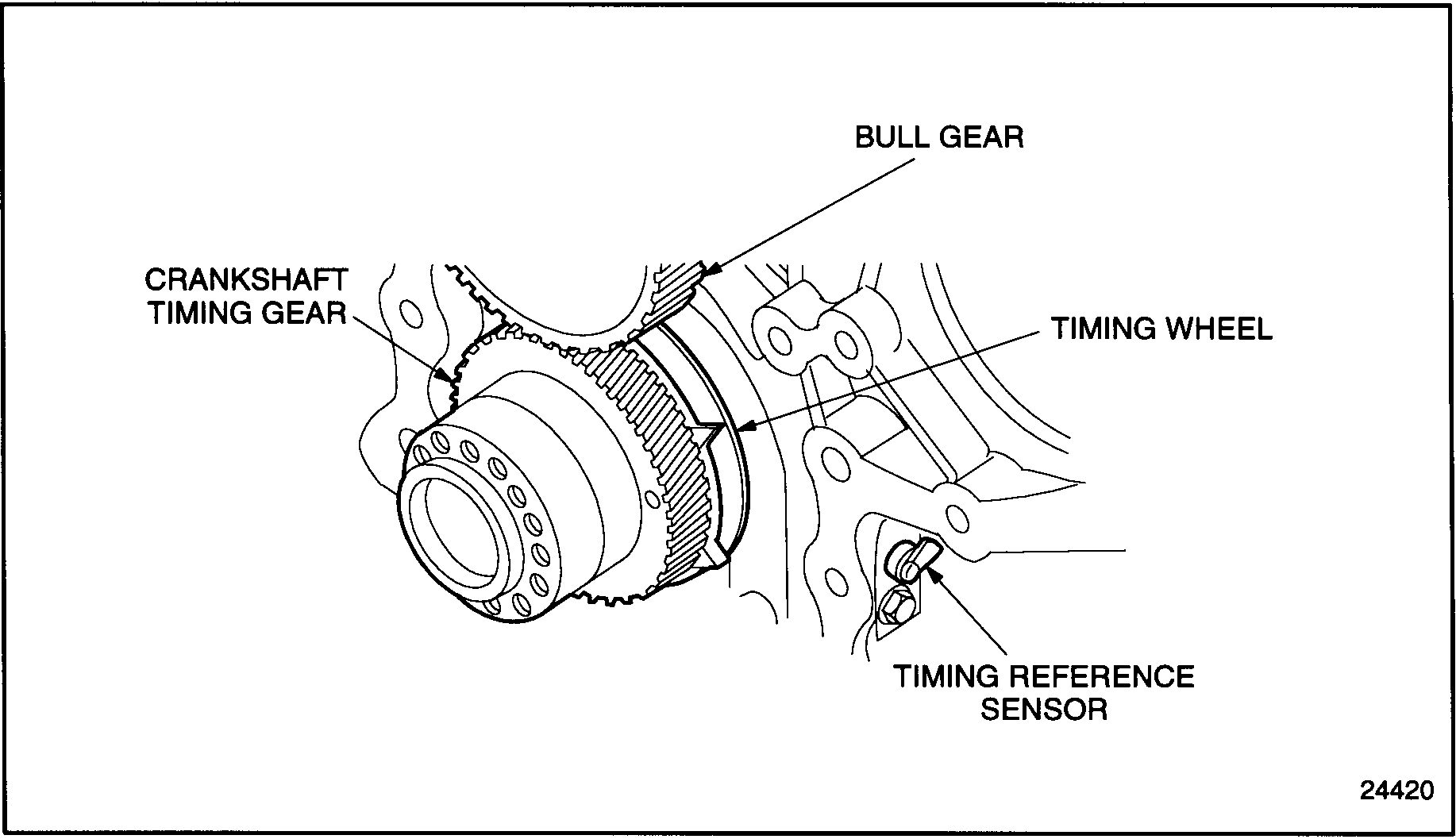 BULL GEAR

CRANKSHAFT TIMING GEAR

TIMING WHEEL

TIMING REFERENCE SENSOR

24420