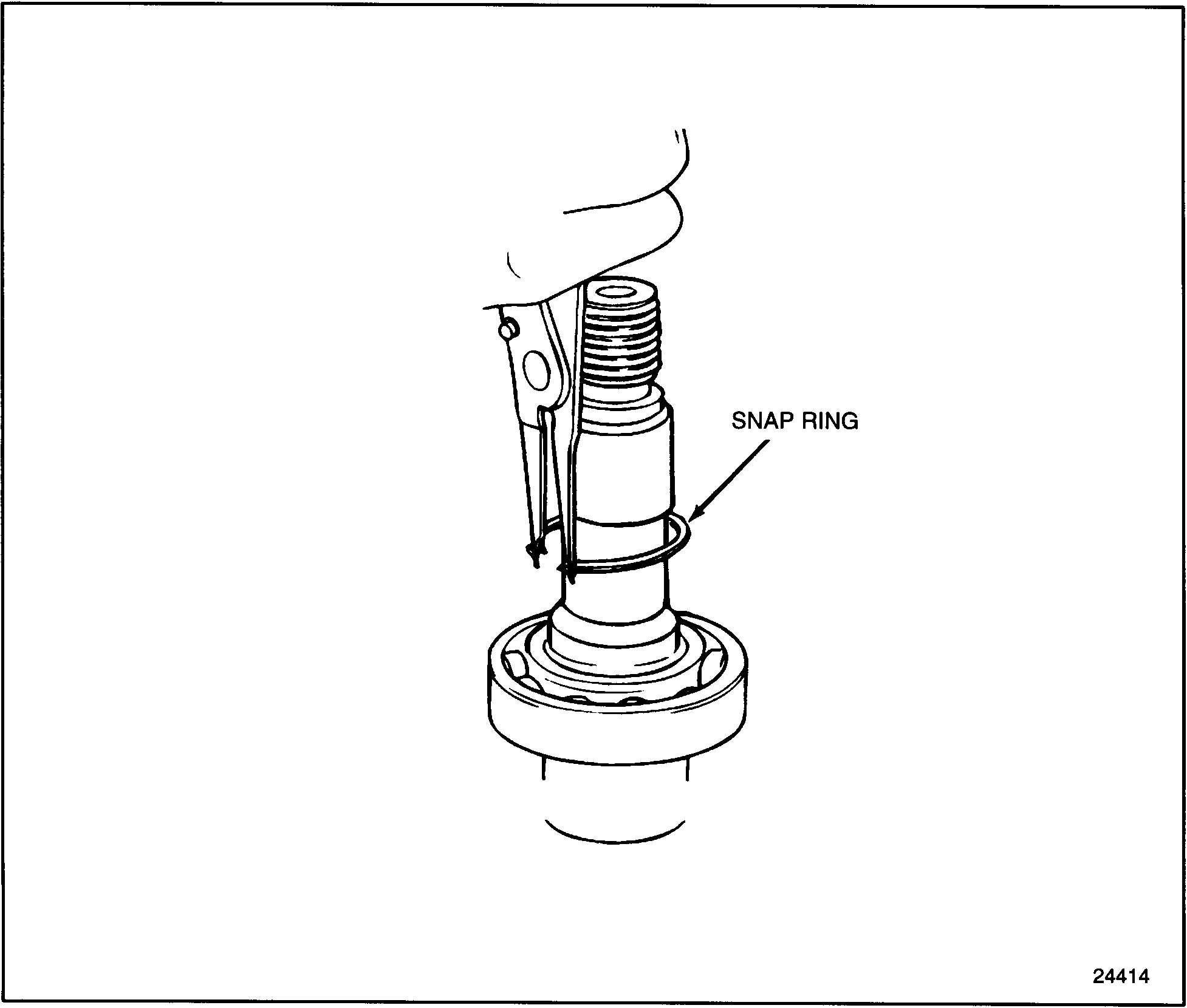 SNAP RING

24414