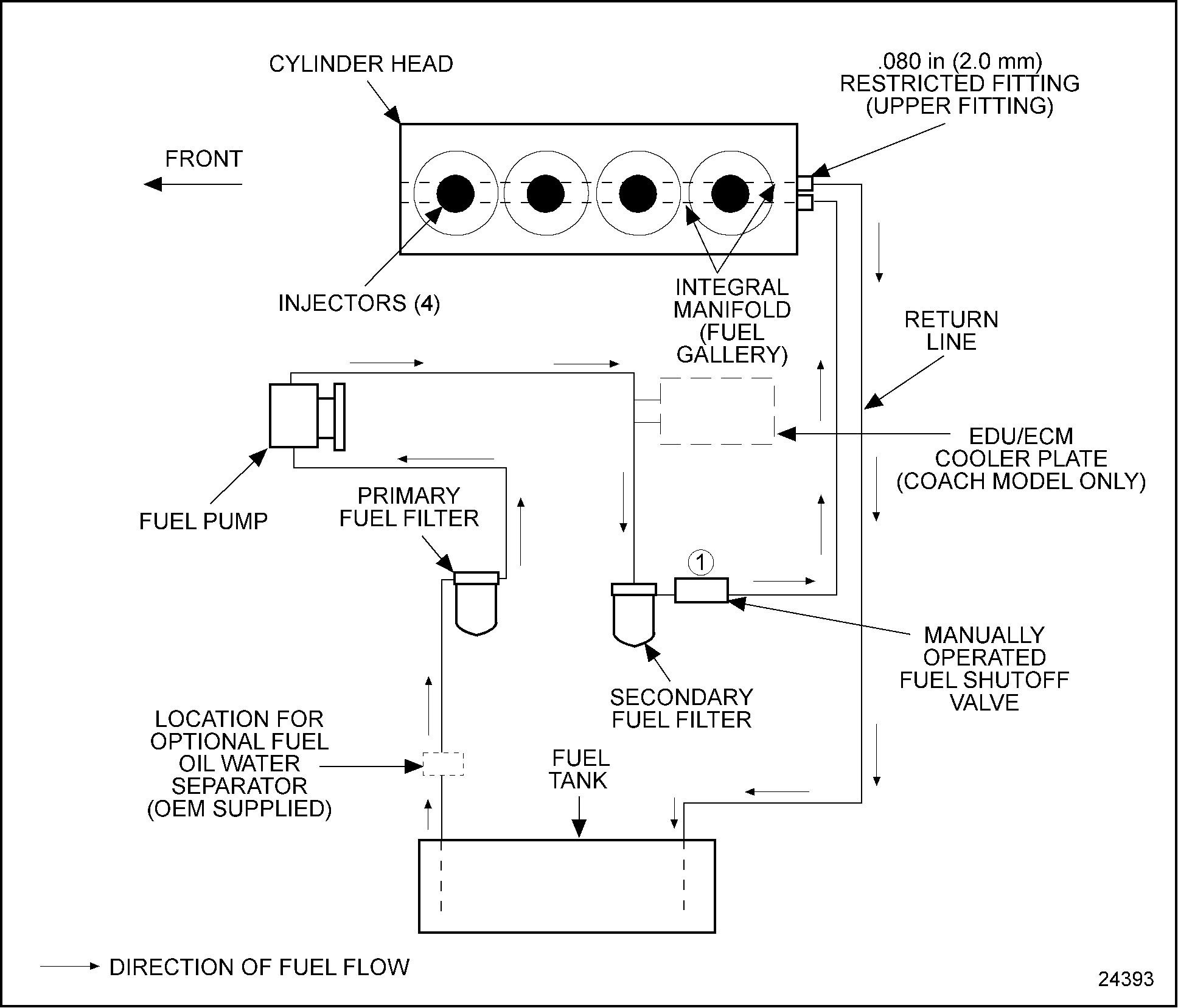 CYLINDER HEAD

.080 in (2.0 mm) RESTRICTED FITTING (UPPER FITTING)

FRONT

INJECTORS (4)

INTEGRAL MANIFOLD (FUEL GALLERY)

RETURN LINE

EDU/ECM COOLER PLATE (COACH MODEL ONLY)

FUEL PUMP

PRIMARY FUEL FILTER

1

MANUALLY OPERATED FUEL SHUTOFF VALVE

SECONDARY FUEL FILTER

LOCATION FOR OPTIONAL FUEL OIL WATER SEPARATOR (OEM SUPPLIED)

FUEL TANK

DIRECTION OF FUEL FLOW

24393