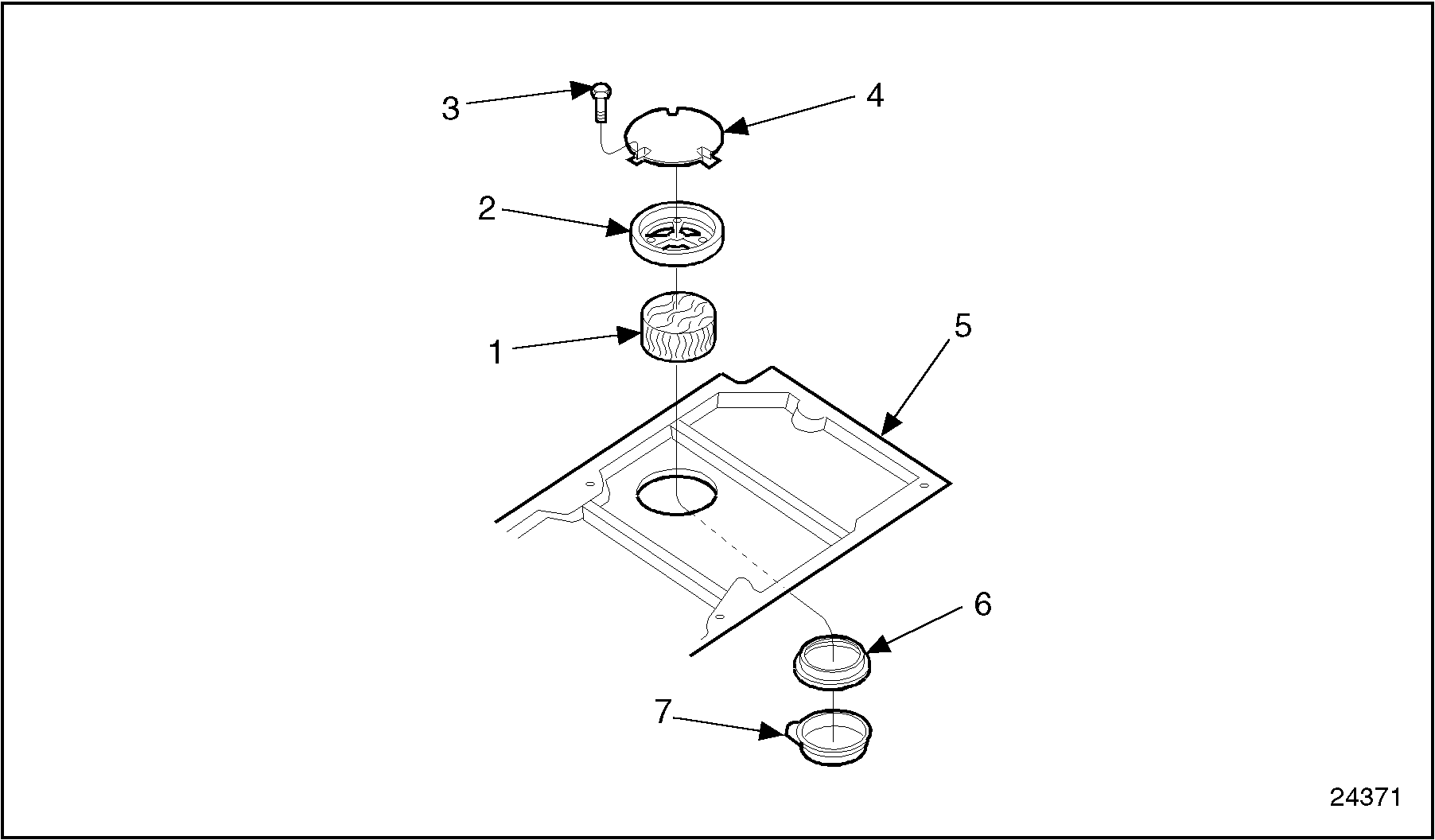 3
4
2
1
5
6
7
24371