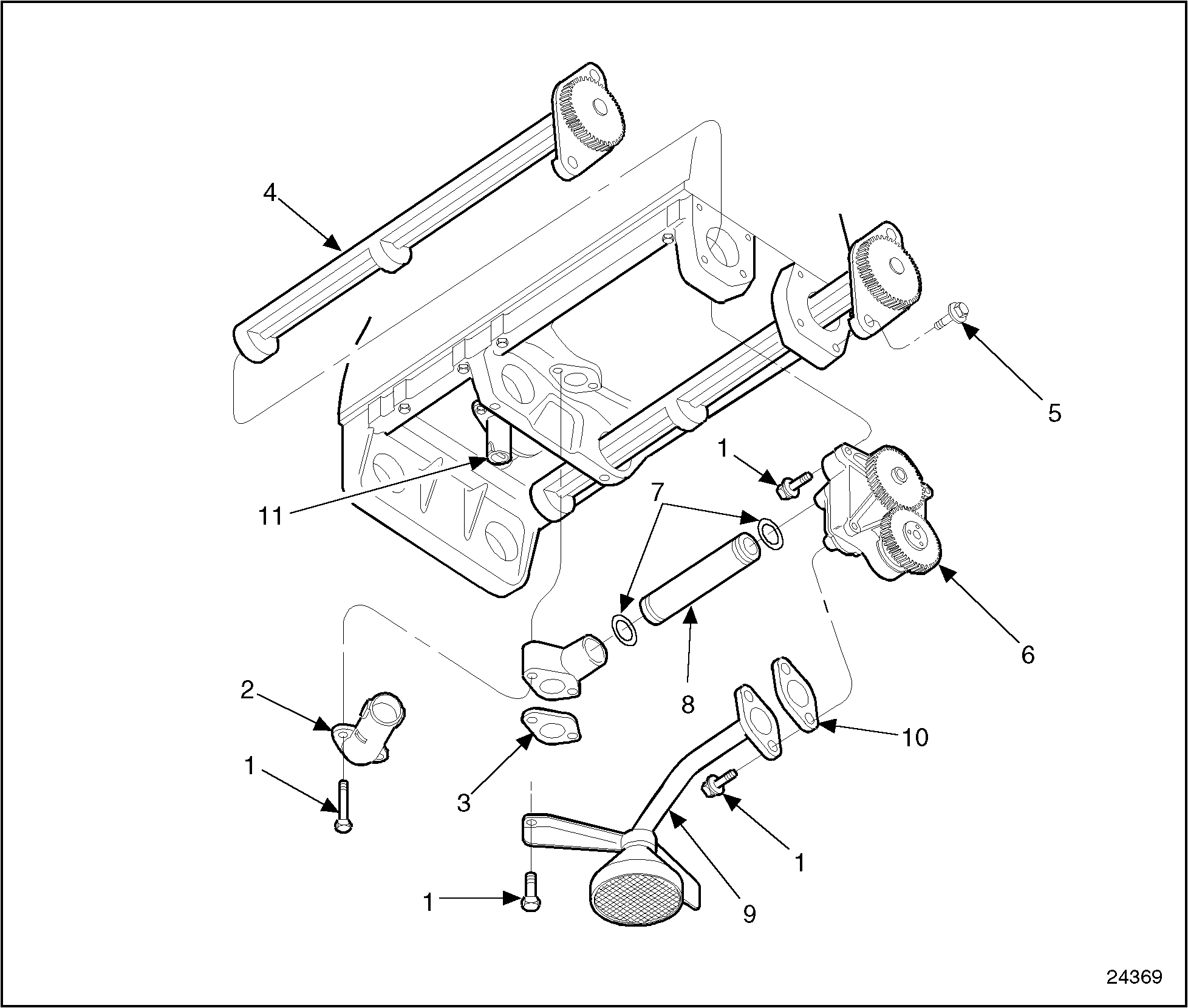 4

5

1

7

11

6

8

2

10

1

3

1

1

9

24369