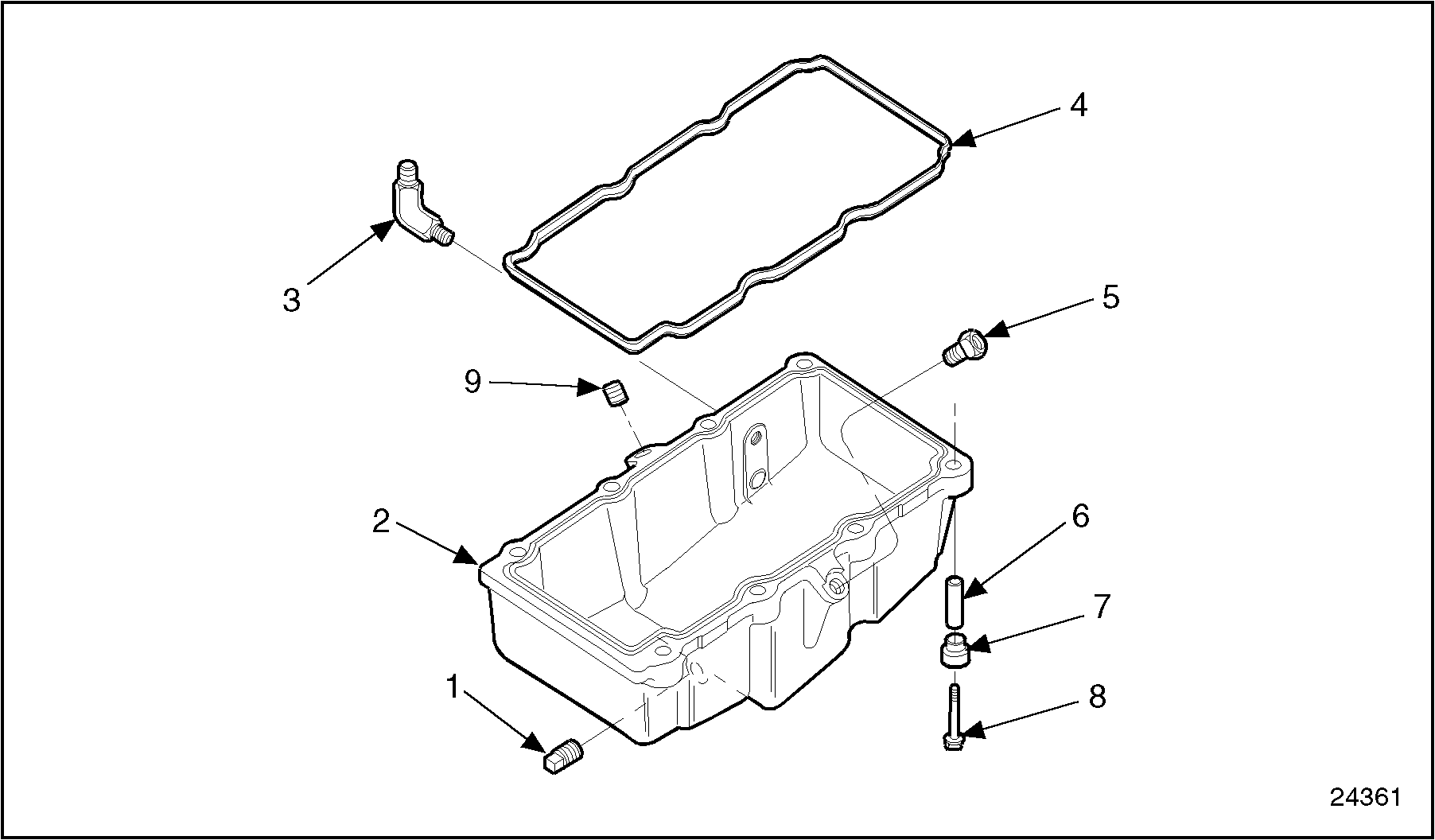 4

3

5

9

2

6

7

1

8

24361