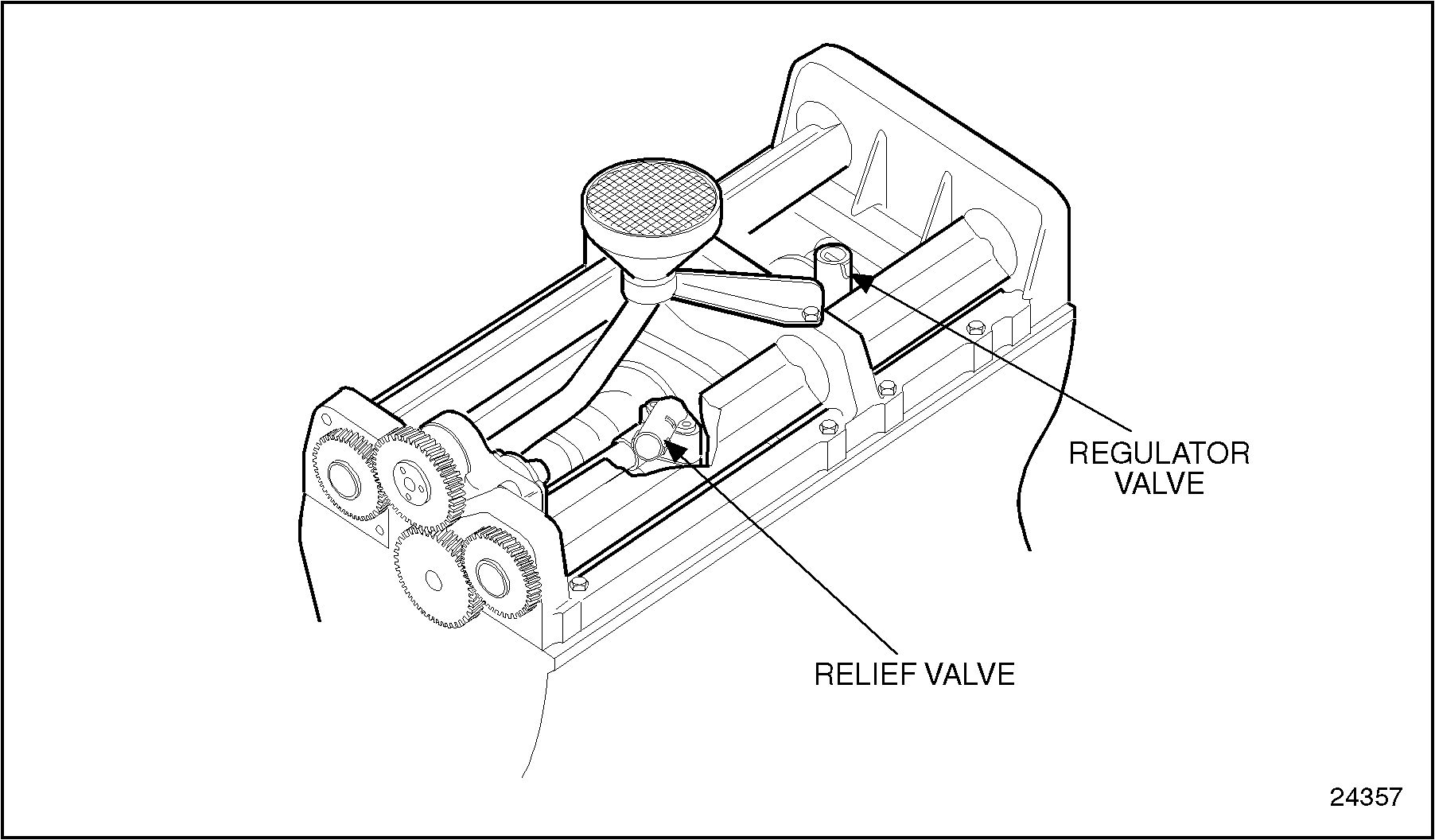 REGULATOR VALVE

RELIEF VALVE

24357