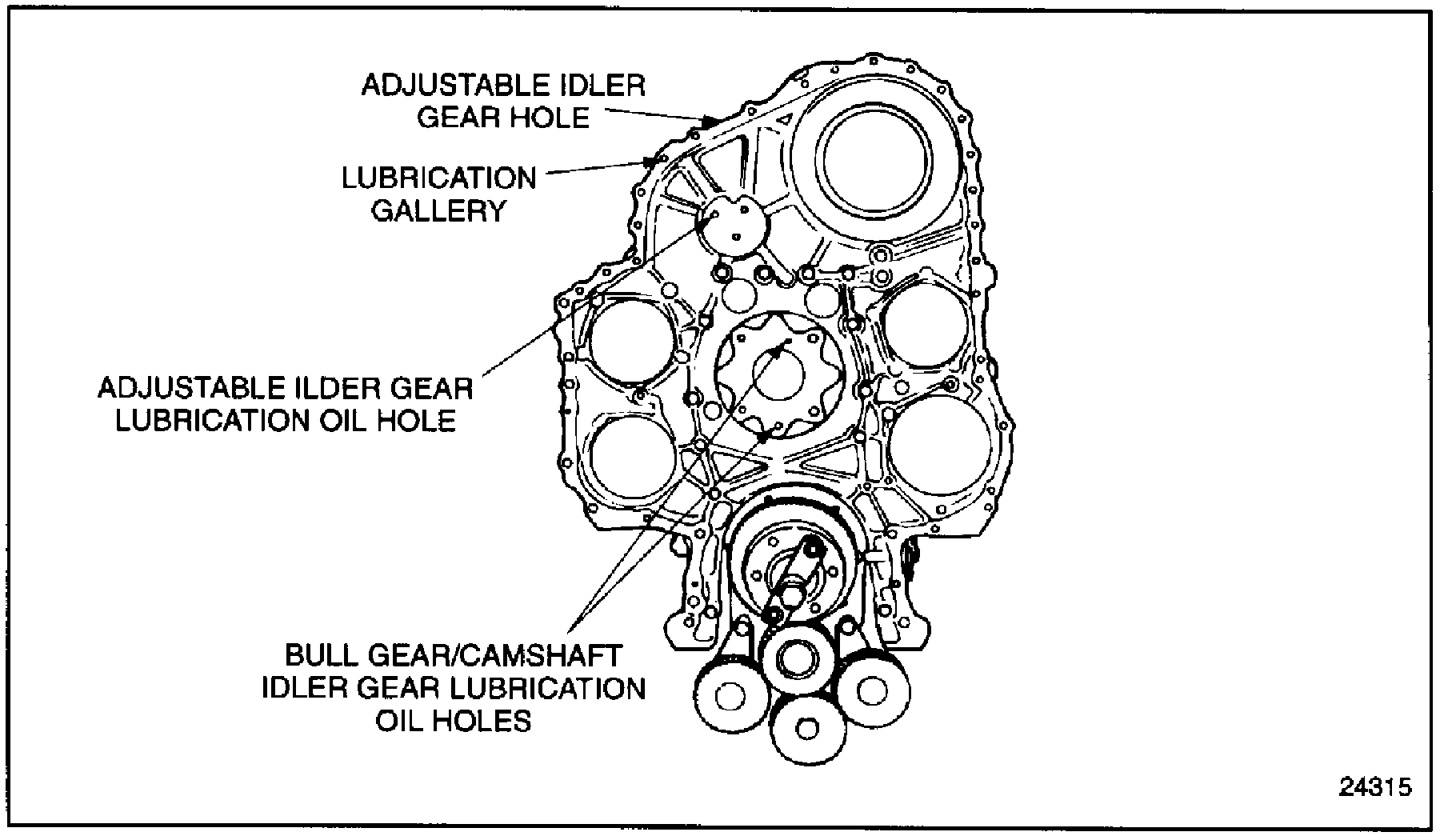 ADJUSTABLE IDLER GEAR HOLE

LUBRICATION GALLERY

ADJUSTABLE ILDER GEAR LUBRICATION OIL HOLE

BULL GEAR/CAMSHAFT IDLER GEAR LUBRICATION OIL HOLES

24315