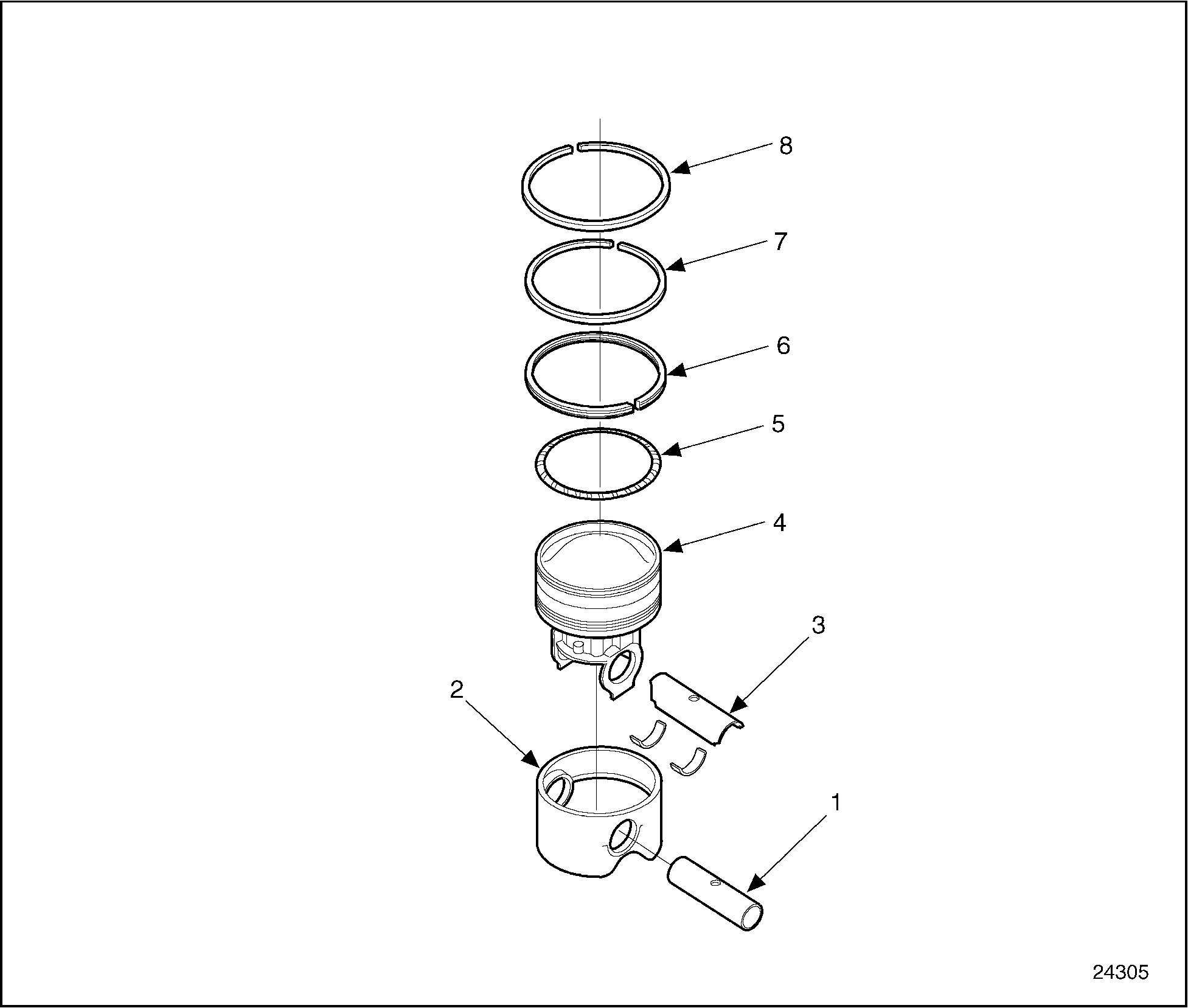 8
7
6
5
4
3
2
1
24305