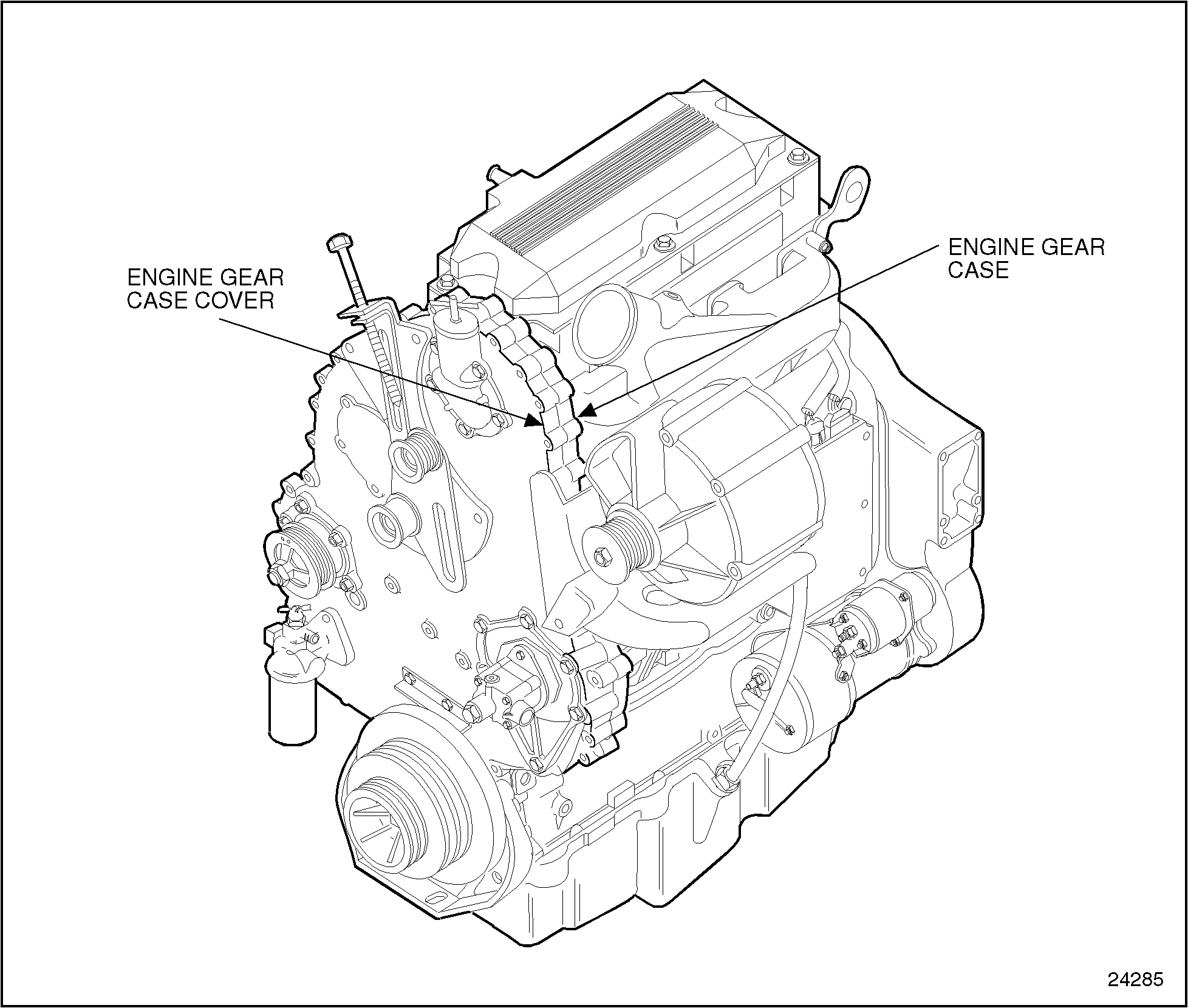 ENGINE GEAR CASE COVER

ENGINE GEAR CASE

24285