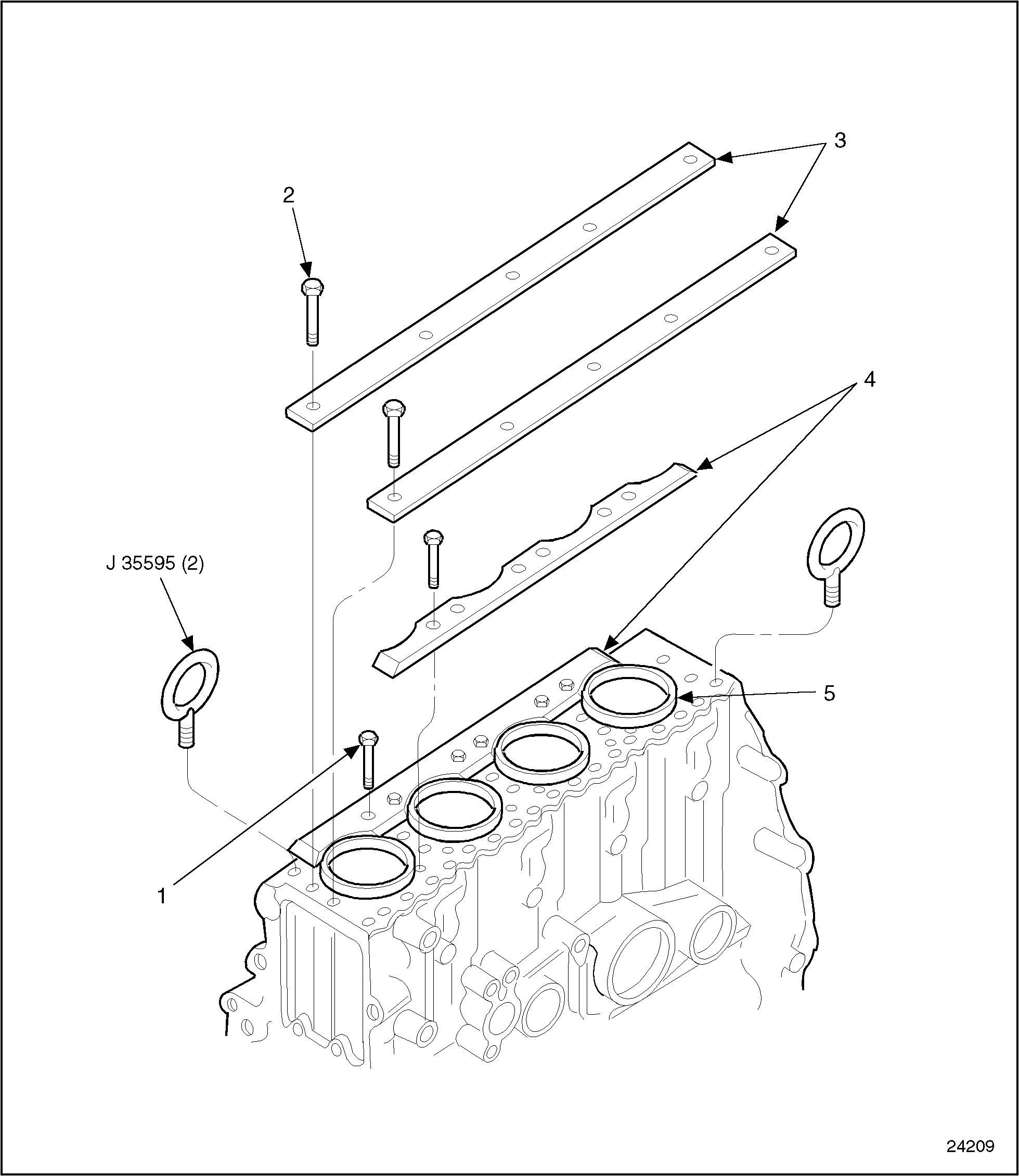 3
2
4
J 35595 (2)
5
1
24209