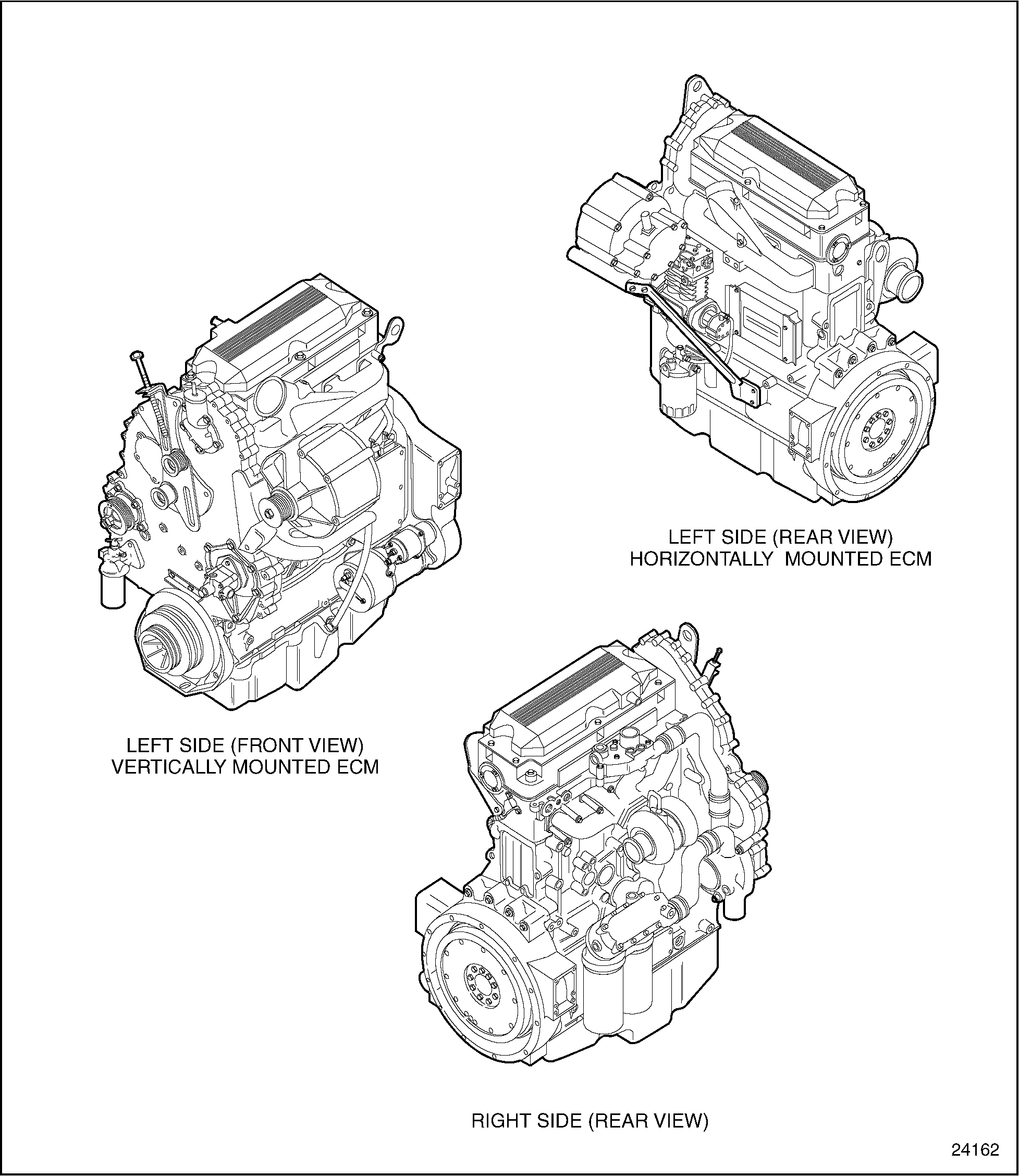 LEFT SIDE (REAR VIEW)
HORIZONTALLY MOUNTED ECM

LEFT SIDE (FRONT VIEW)
VERTICALLY MOUNTED ECM

RIGHT SIDE (REAR VIEW)

24162