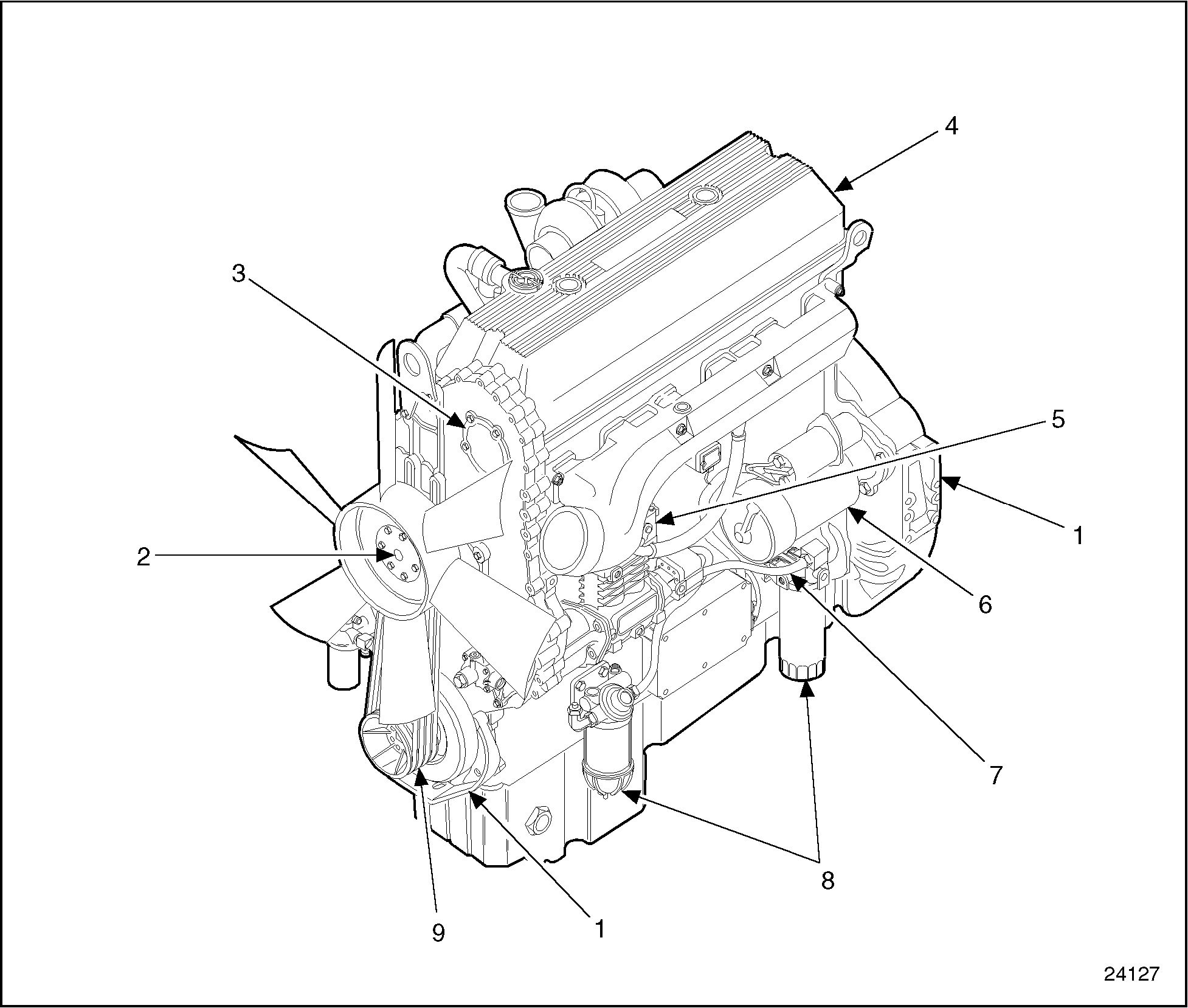 4
3
5
1
2
6
7
8
9
1
24127