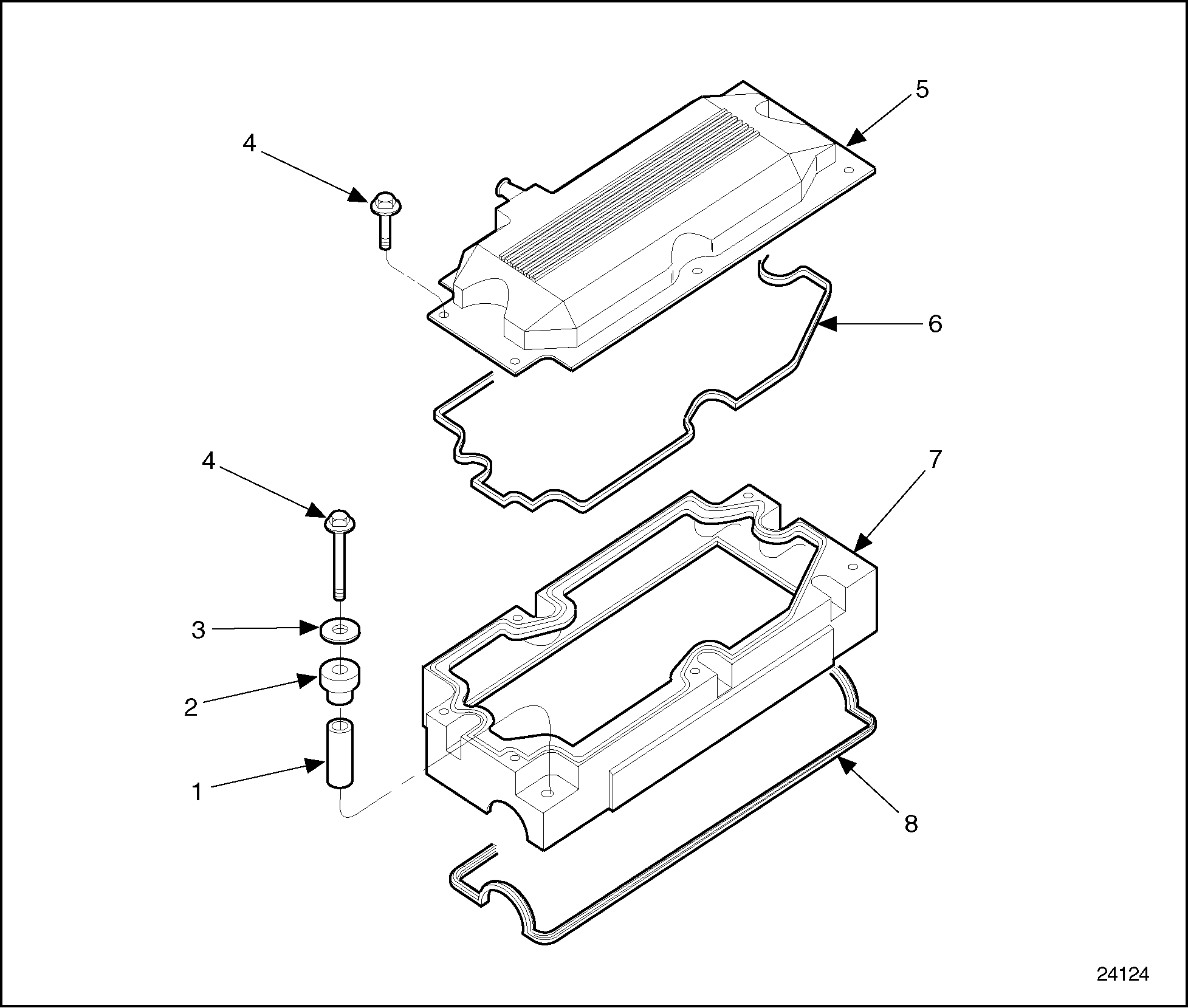 5
4
6
4
7
3
2
1
8
24124