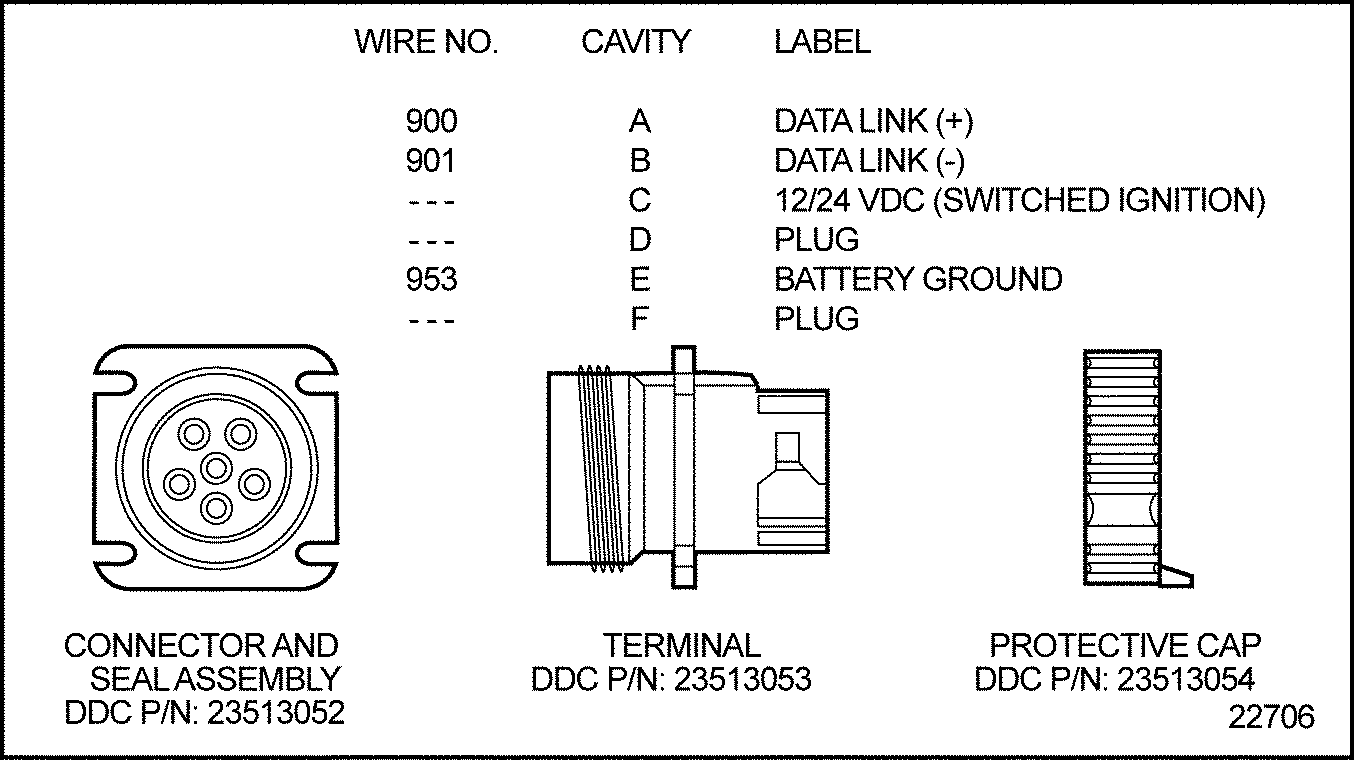 | WIRE NO. | CAVITY | LABEL |
|---|---|---|
| 900 | A | DATA LINK (+) |
| 901 | B | DATA LINK (-) |
| - - - | C | 12/24 VDC (SWITCHED IGNITION) |
| - - - | D | PLUG |
| 953 | E | BATTERY GROUND |
| - - - | F | PLUG |

CONNECTOR AND SEAL ASSEMBLY
DDC P/N: 23513052

TERMINAL
DDC P/N: 23513053

PROTECTIVE CAP
DDC P/N: 23513054

22706