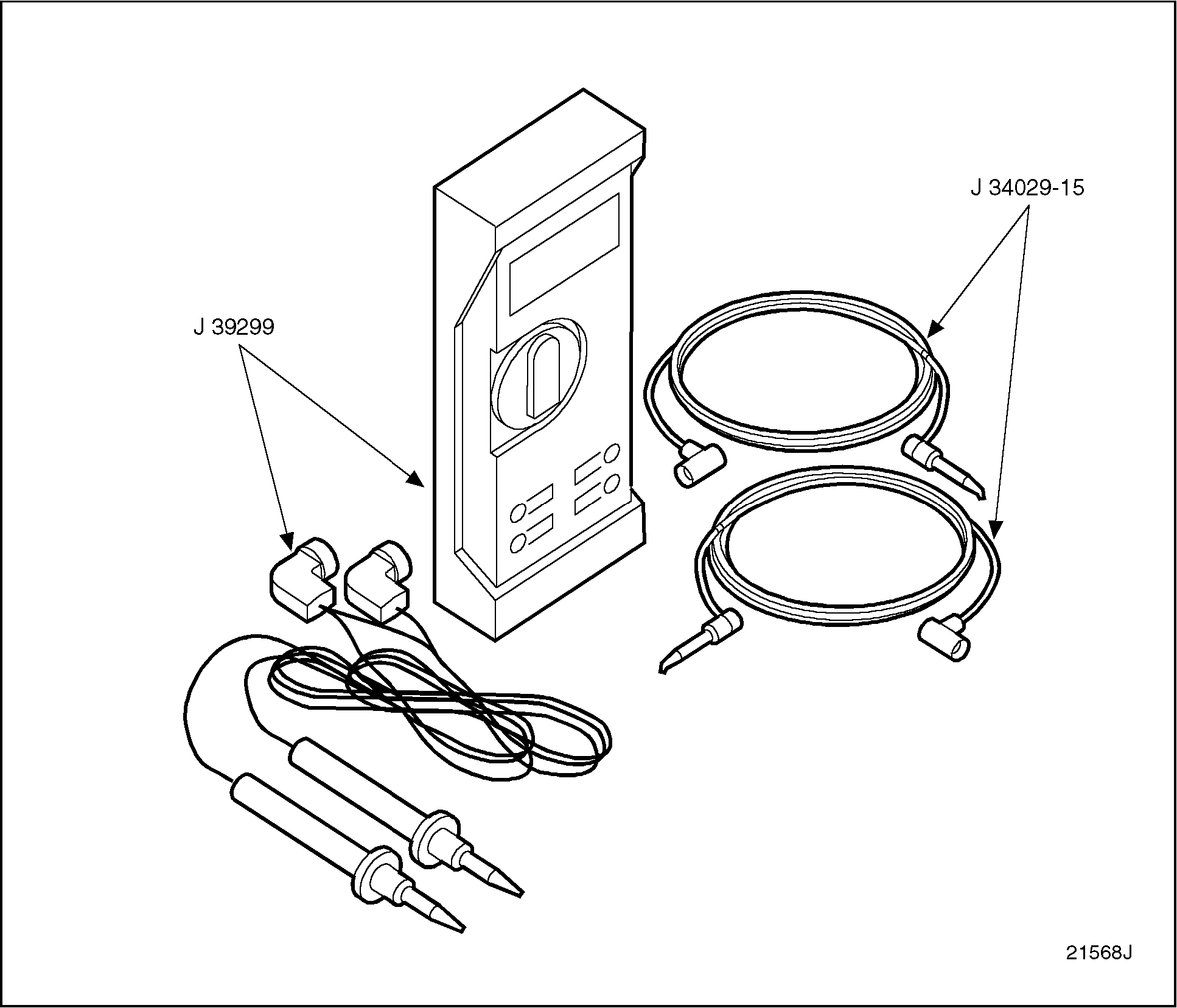 J 34029-15

J 39299

21568J