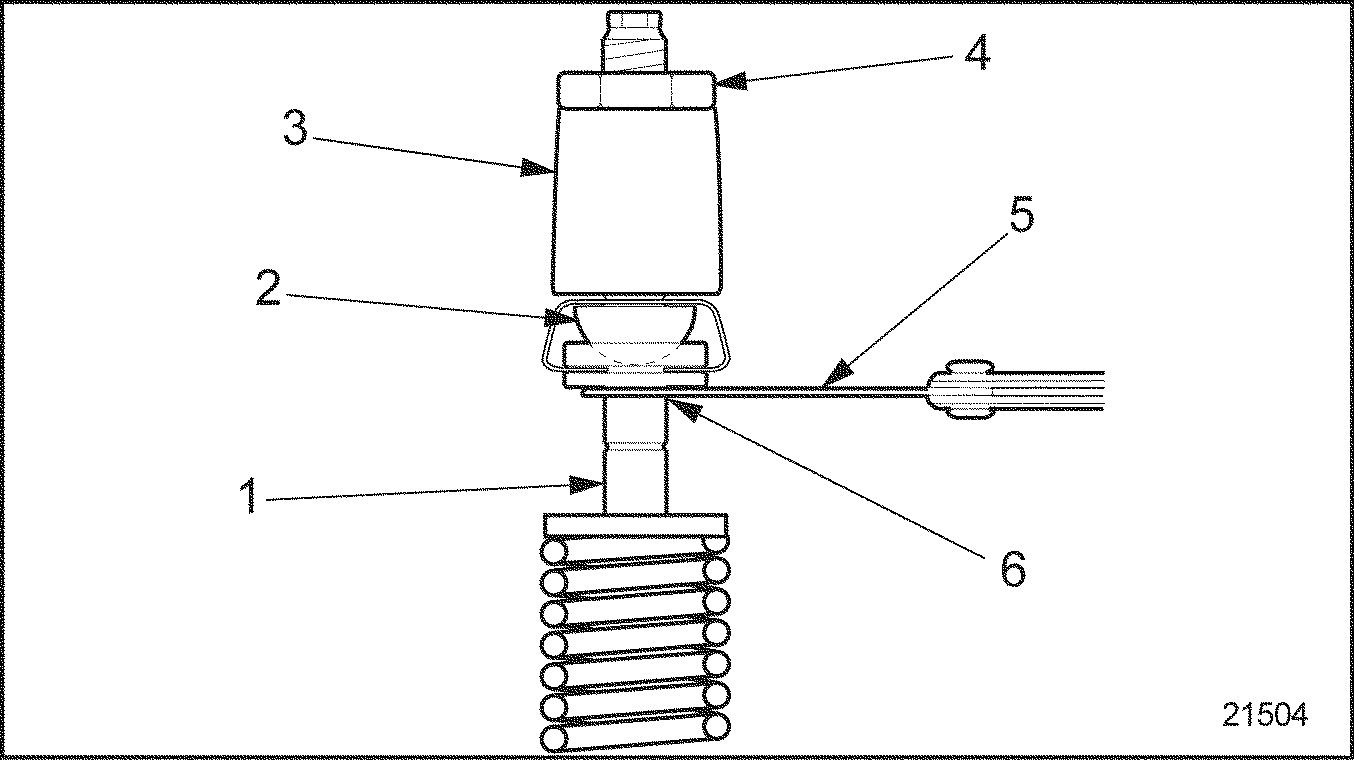 4
3
5
2
1
6
21504