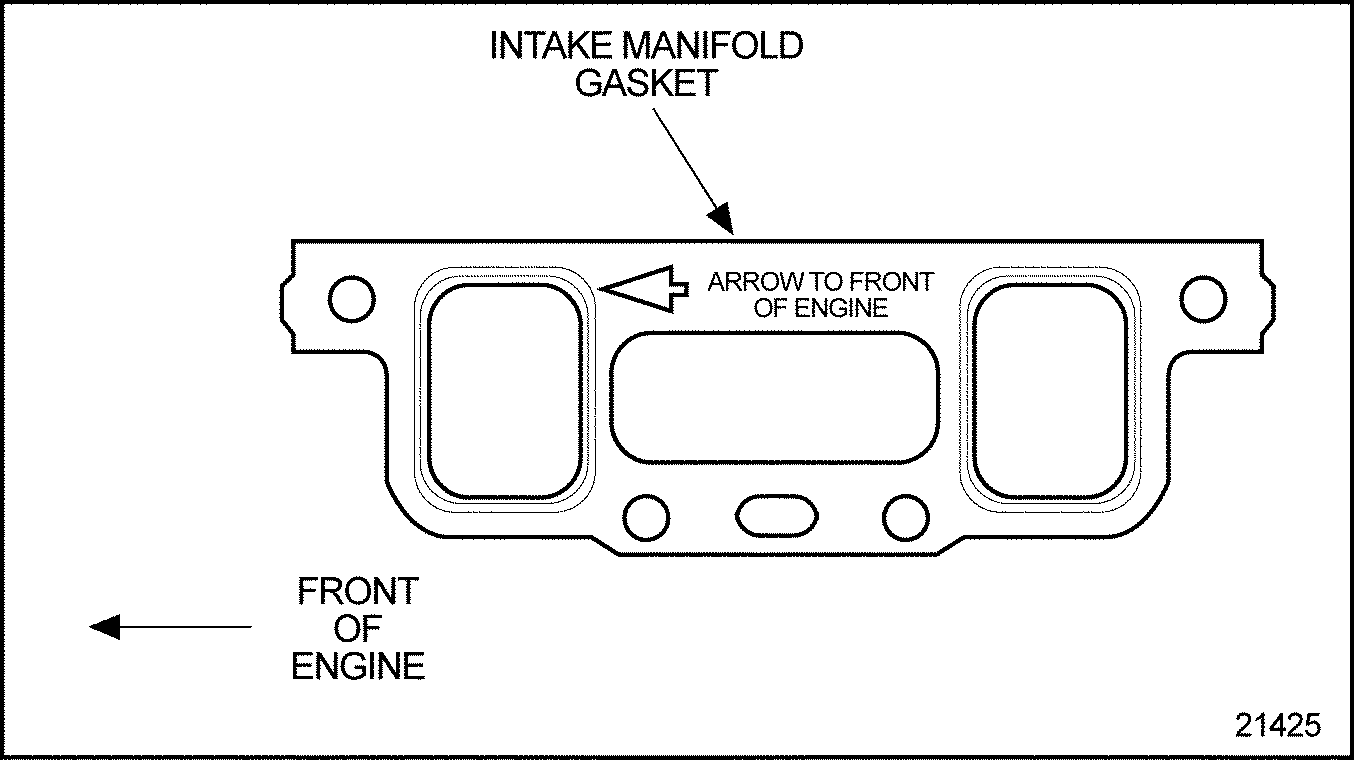 INTAKE MANIFOLD GASKET

ARROW TO FRONT OF ENGINE

FRONT OF ENGINE

21425