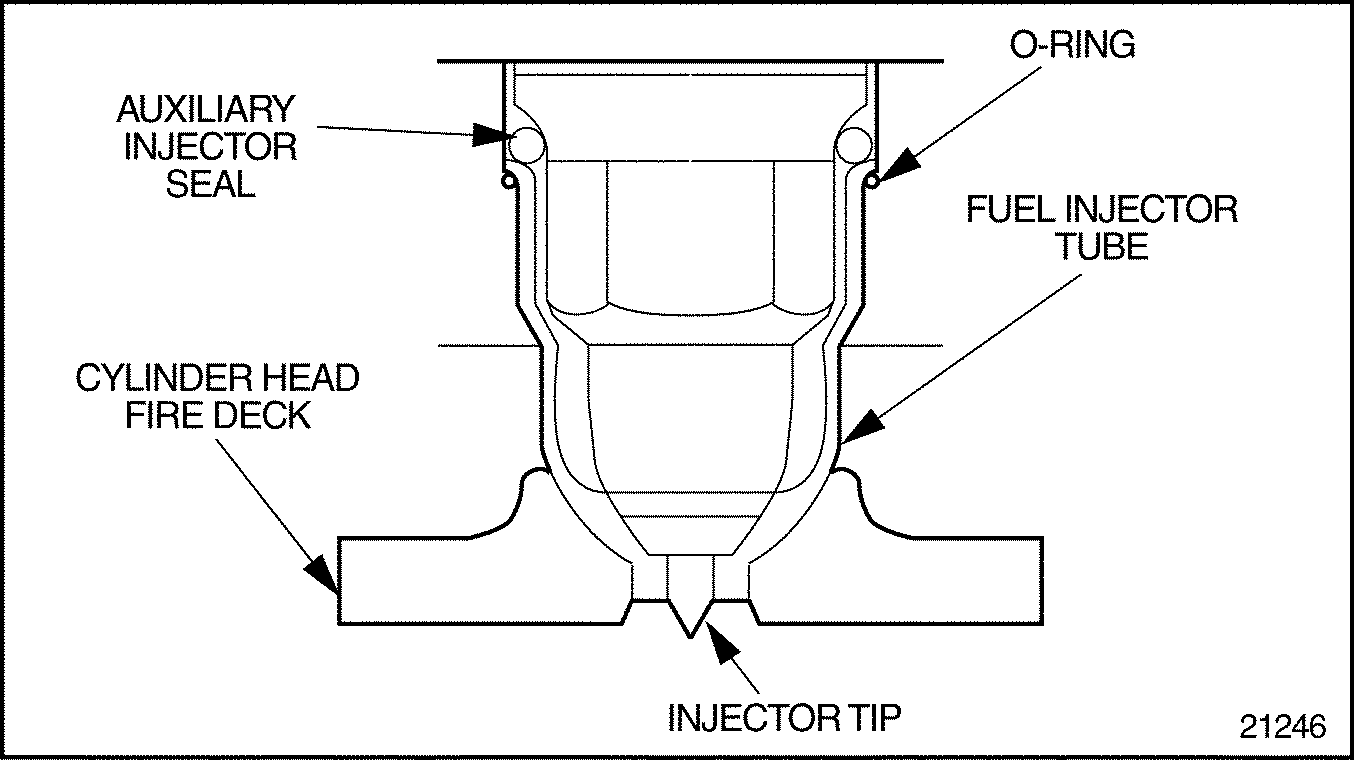 AUXILIARY INJECTOR SEAL

O-RING

FUEL INJECTOR TUBE

CYLINDER HEAD FIRE DECK

INJECTOR TIP

21246