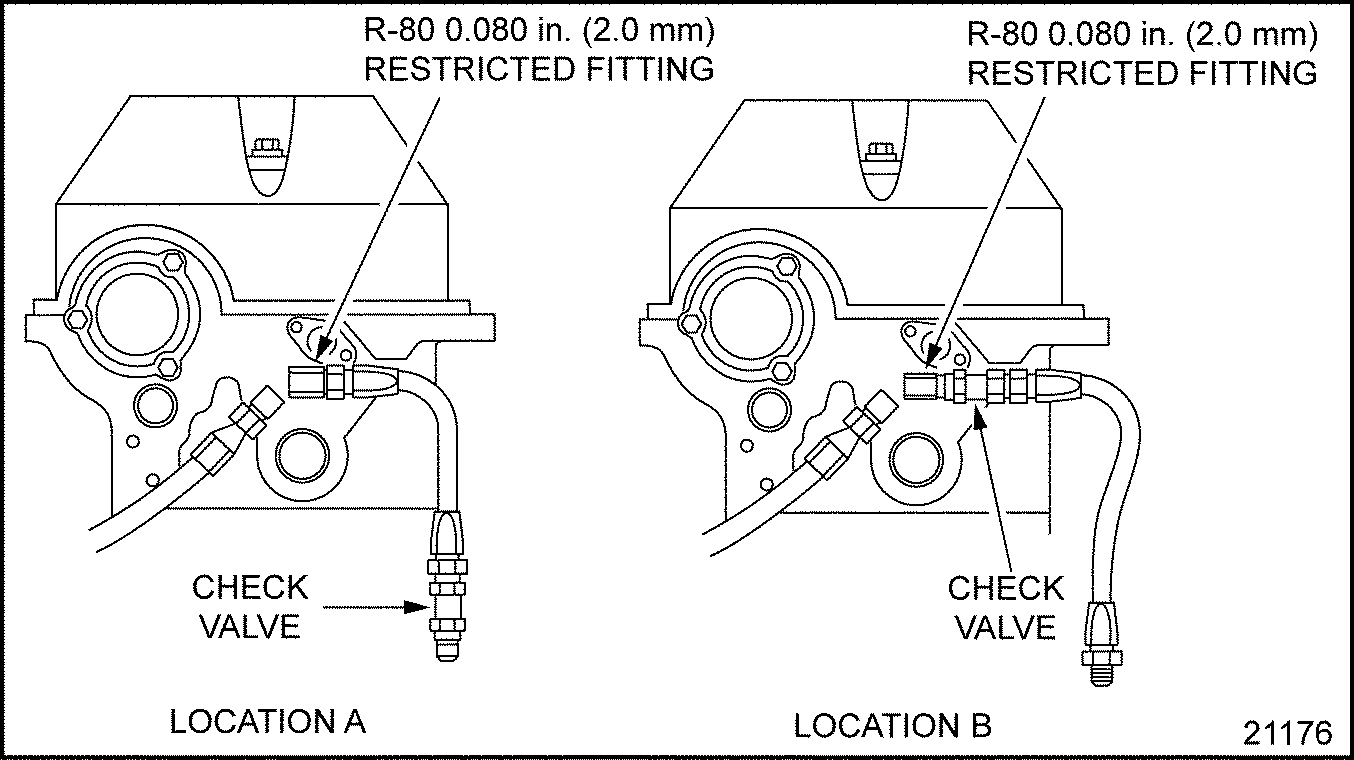 R-80 0.080 in. (2.0 mm)
RESTRICTED FITTING

CHECK
VALVE

LOCATION A

R-80 0.080 in. (2.0 mm)
RESTRICTED FITTING

CHECK
VALVE

LOCATION B

21176