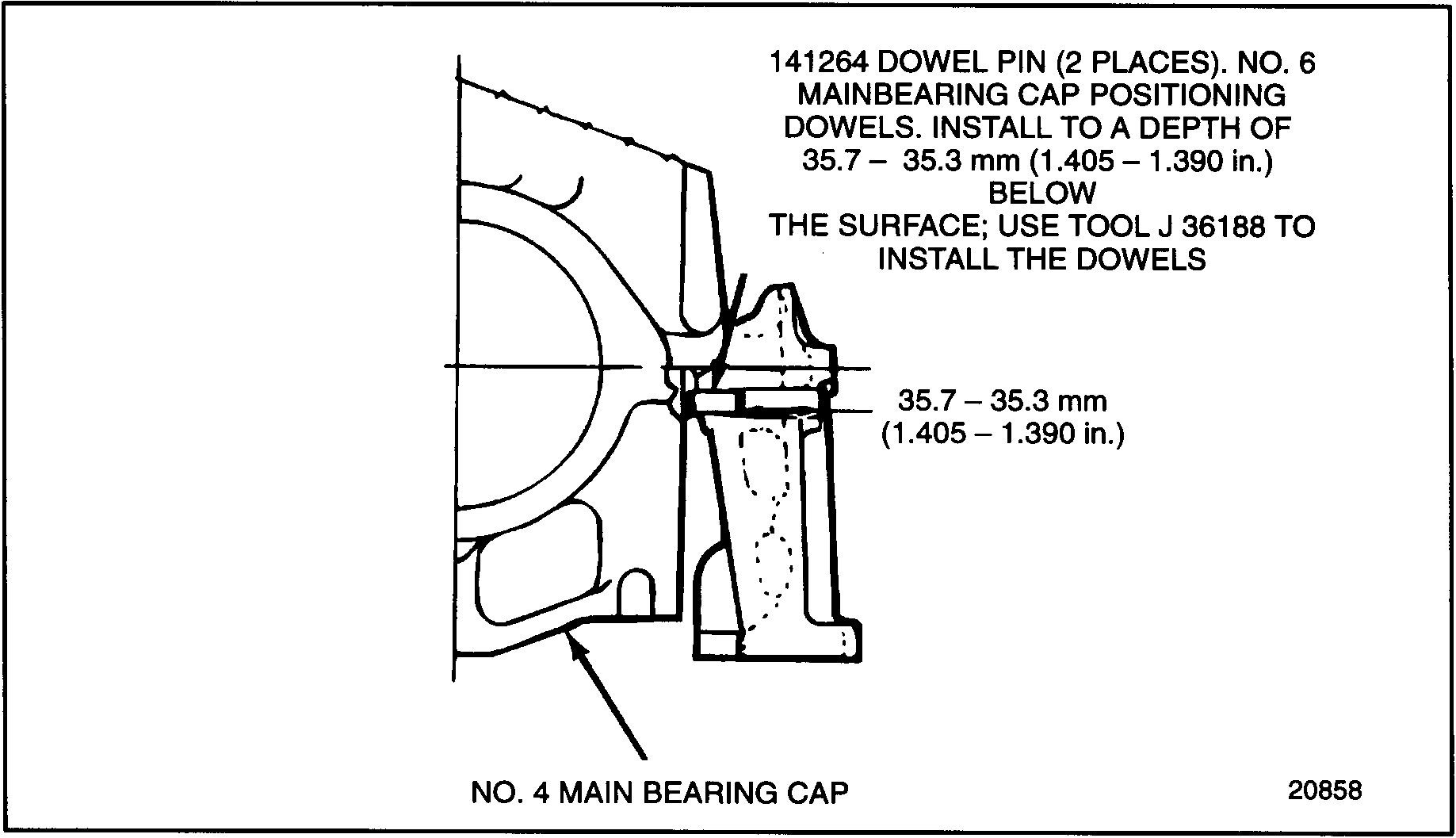 141264 DOWEL PIN (2 PLACES). NO. 6 MAINBEARING CAP POSITIONING DOWELS. INSTALL TO A DEPTH OF 35.7 – 35.3 mm (1.405 – 1.390 in.) BELOW
THE SURFACE; USE TOOL J 36188 TO INSTALL THE DOWELS

35.7 – 35.3 mm
(1.405 – 1.390 in.)

NO. 4 MAIN BEARING CAP

20858